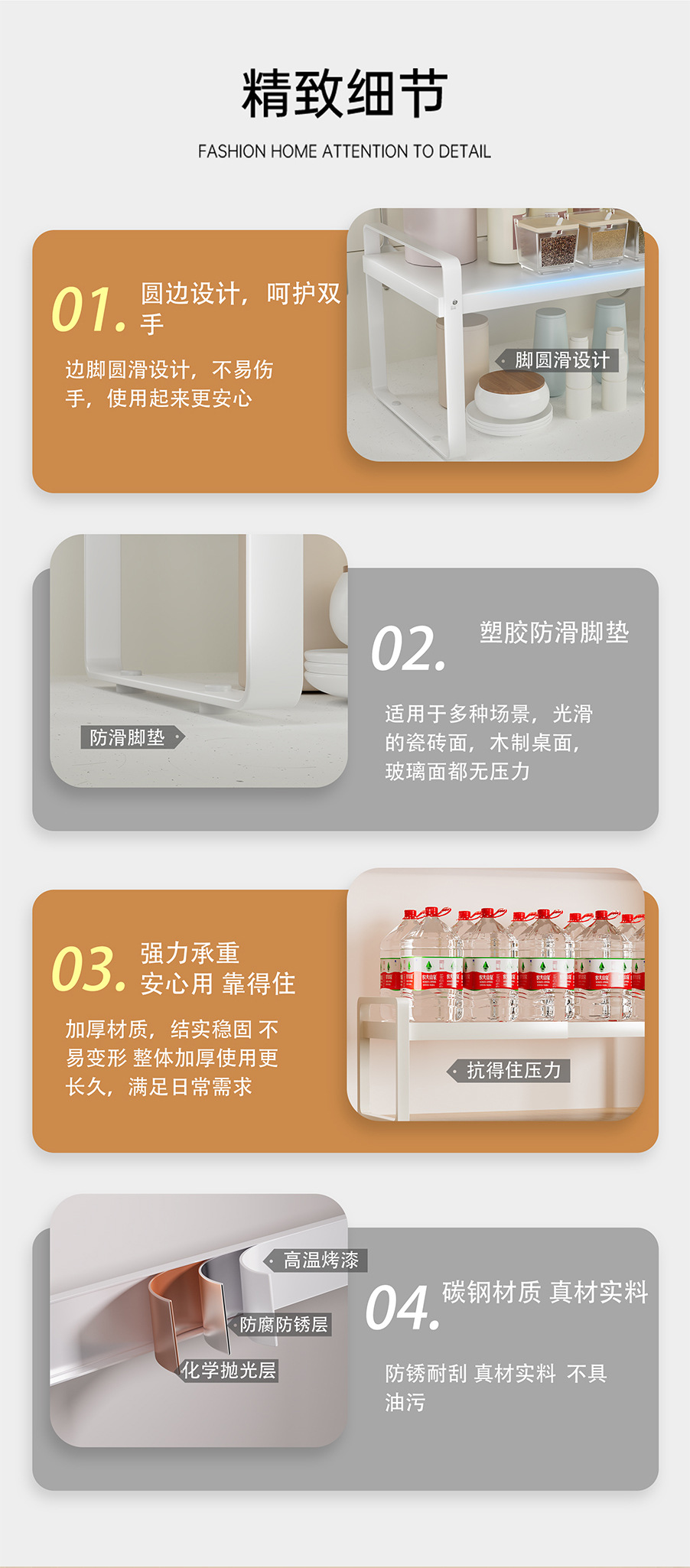 精致细节

FASHION HOME ATTENTION TO DETAIL

01. 圆边设计，呵护双手

边脚圆滑设计，不易伤手，使用起来更安心

脚圆滑设计

防滑脚垫

02. 塑胶防滑脚垫

适用于多种场景，光滑的瓷砖面，木制桌面，玻璃面都无压力

03. 强力承重 安心用 靠得住

加厚材质，结实稳固 不易变形 整体加厚使用更长久，满足日常需求

抗得住压力

高温烤漆

防腐防锈层

化学抛光层

04. 碳钢材质 真材实料

防锈耐刮 真材实料 不具油污