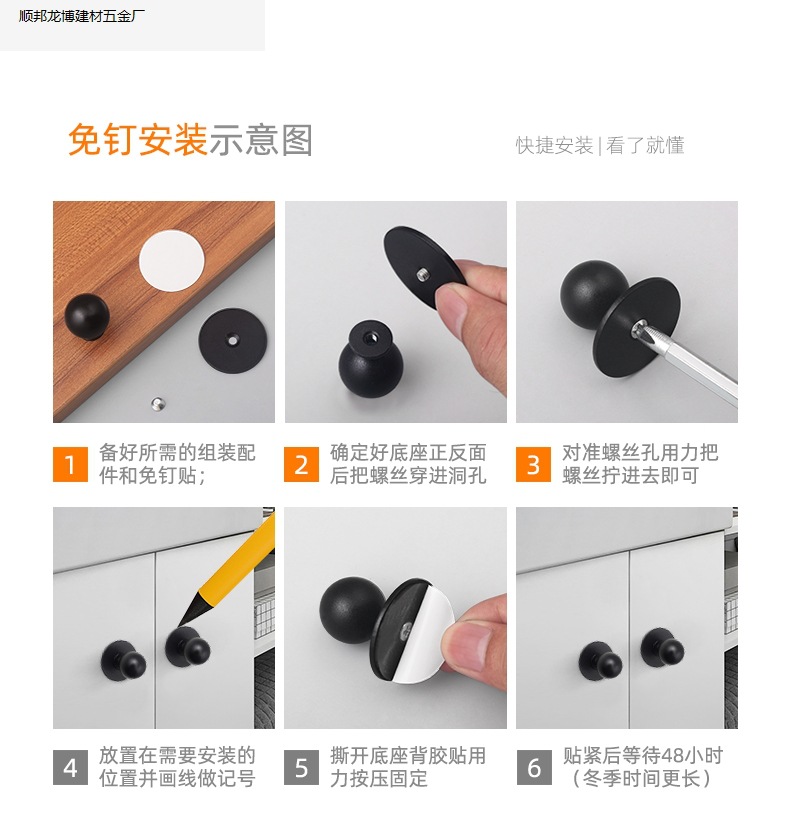 顺邦龙博建材五金厂

免钉安装示意图

快捷安装 | 看了就懂

1 备好所需的组装配件和免钉贴；

2 确定好底座正反面后把螺丝穿进洞孔

3 对准螺丝孔用力把螺丝拧进去即可

4 放置在需要安装的位置并画线做记号

5 撕开底座背胶贴用力按压固定

6 贴紧后等待48小时（冬季时间更长）