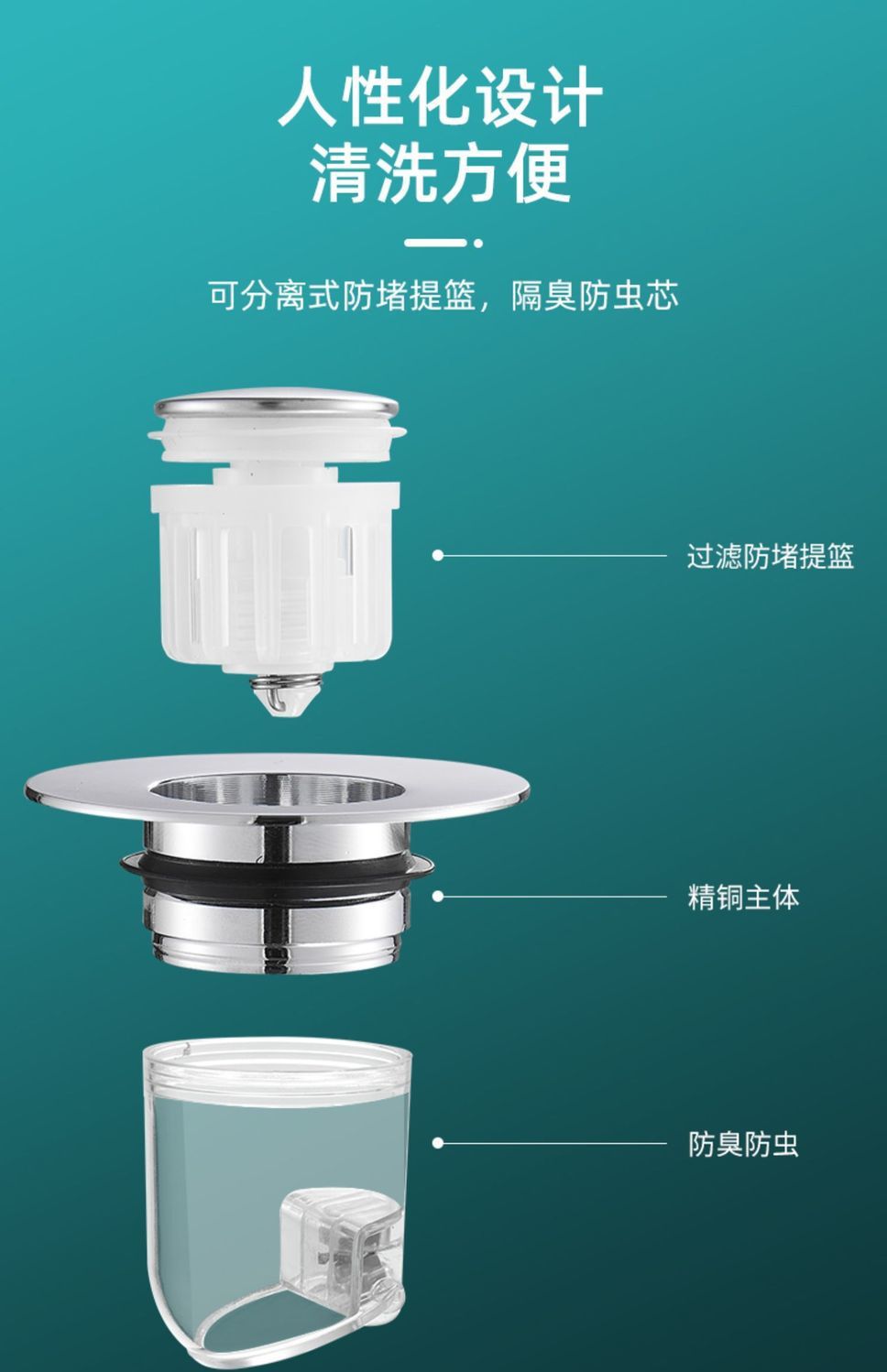 人性化设计
清洗方便

可分离式防堵提篮，隔臭防虫芯

过滤防堵提篮

精铜主体

防臭防虫