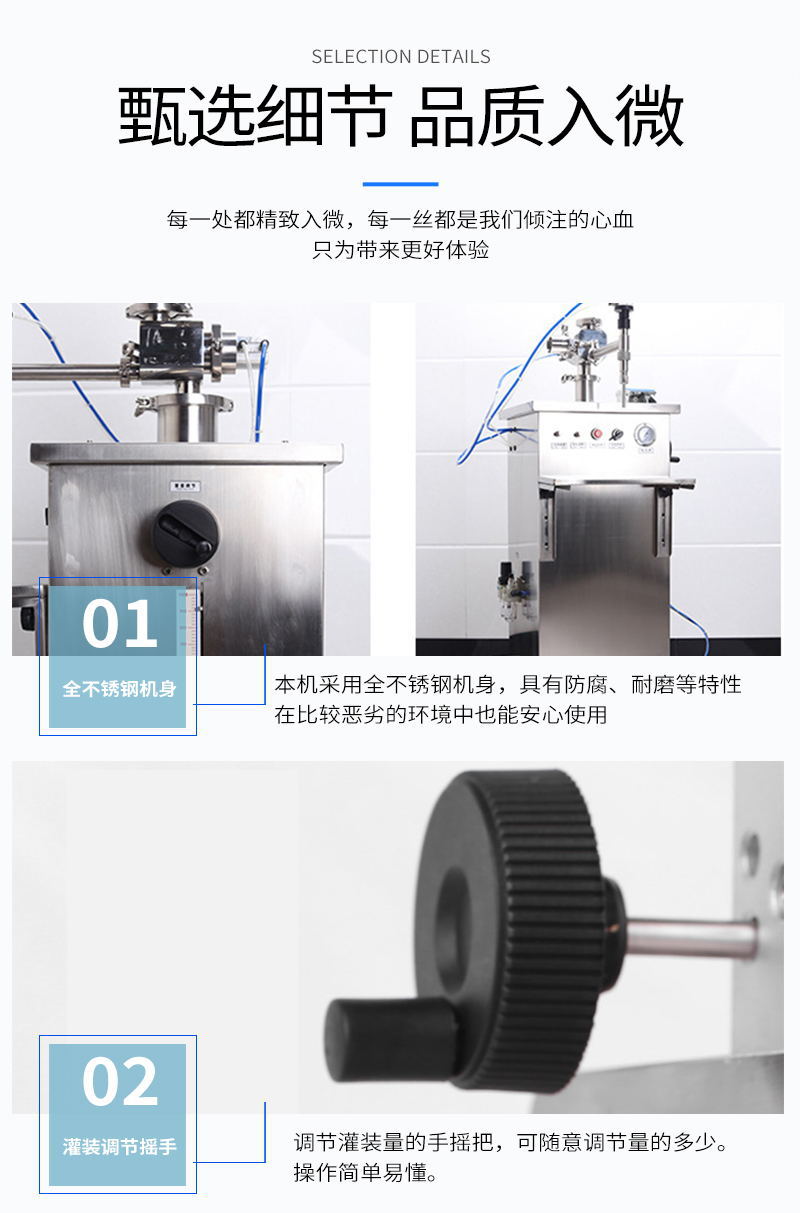 SELECTION DETAILS

甄选细节 品质入微

每一处都精致入微，每一丝都是我们倾注的心血
只为带来更好体验

01
全不锈钢机身

本机采用全不锈钢机身，具有防腐、耐磨等特性
在比较恶劣的环境中也能安心使用

02
灌装调节摇手

调节灌装量的手摇把，可随意调节量的多少。
操作简单易懂。