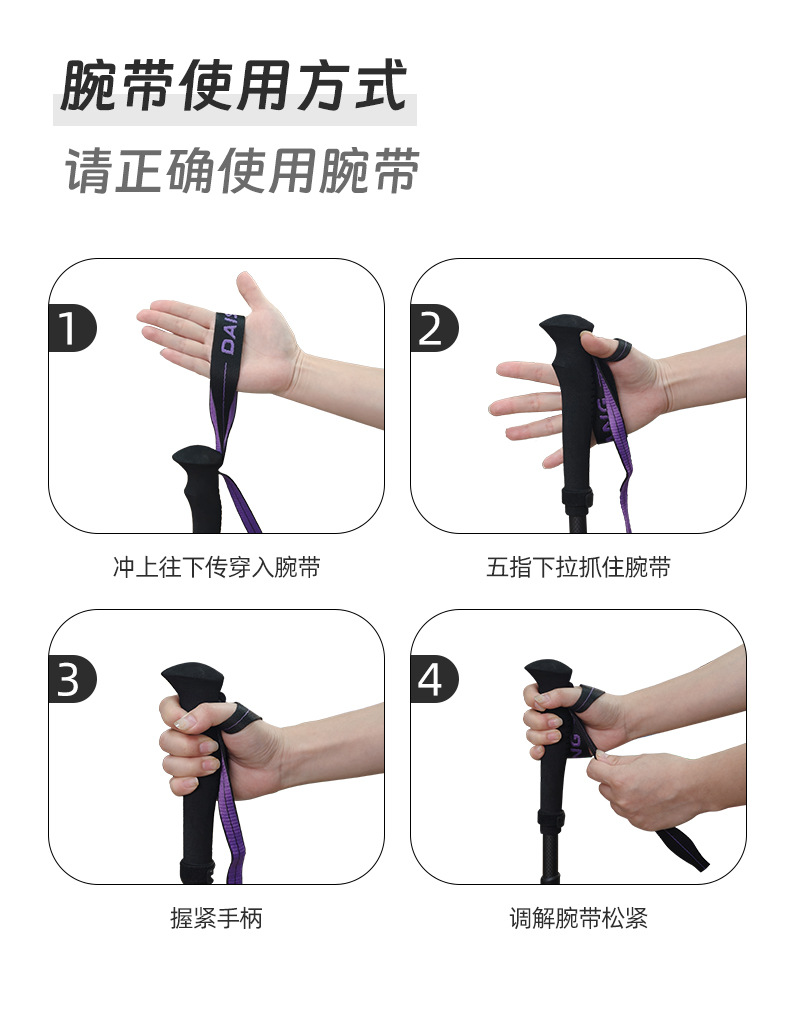 腕带使用方式

请正确使用腕带

1

DAIS

冲上往下传穿入腕带

2

NG

五指下拉抓住腕带

3

握紧手柄

4

NG

调解腕带松紧