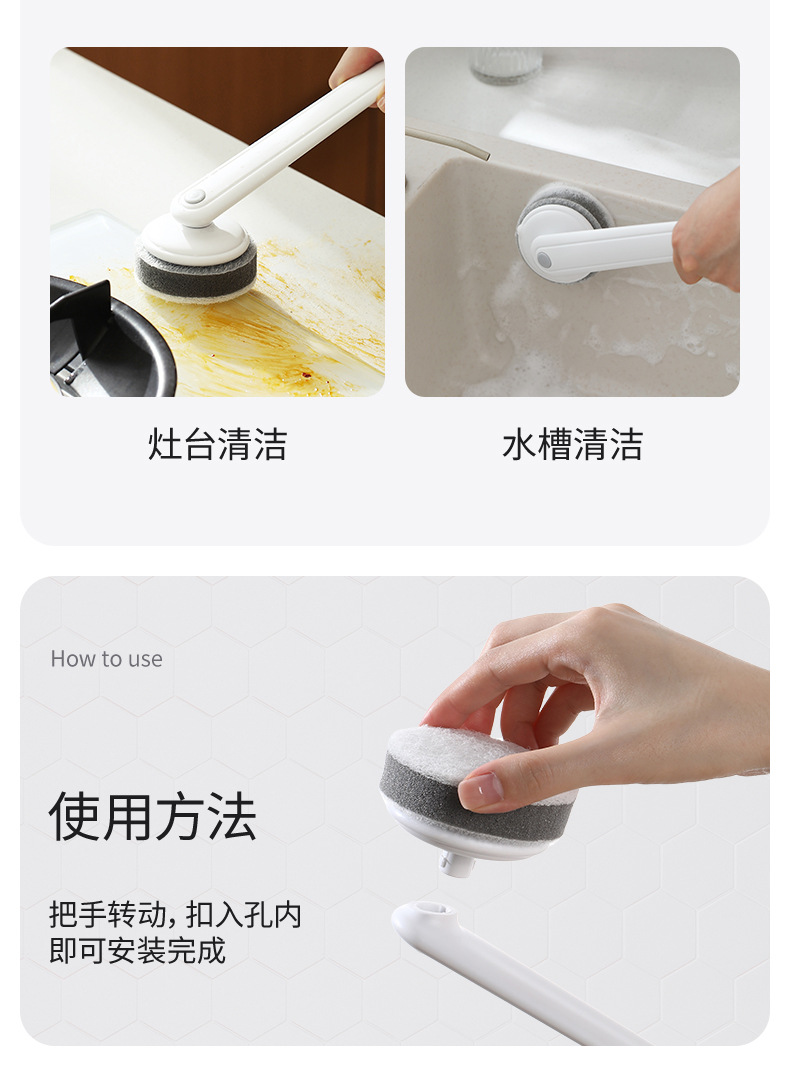 灶台清洁

水槽清洁

How to use

使用方法

把手转动，扣入孔内
即可安装完成