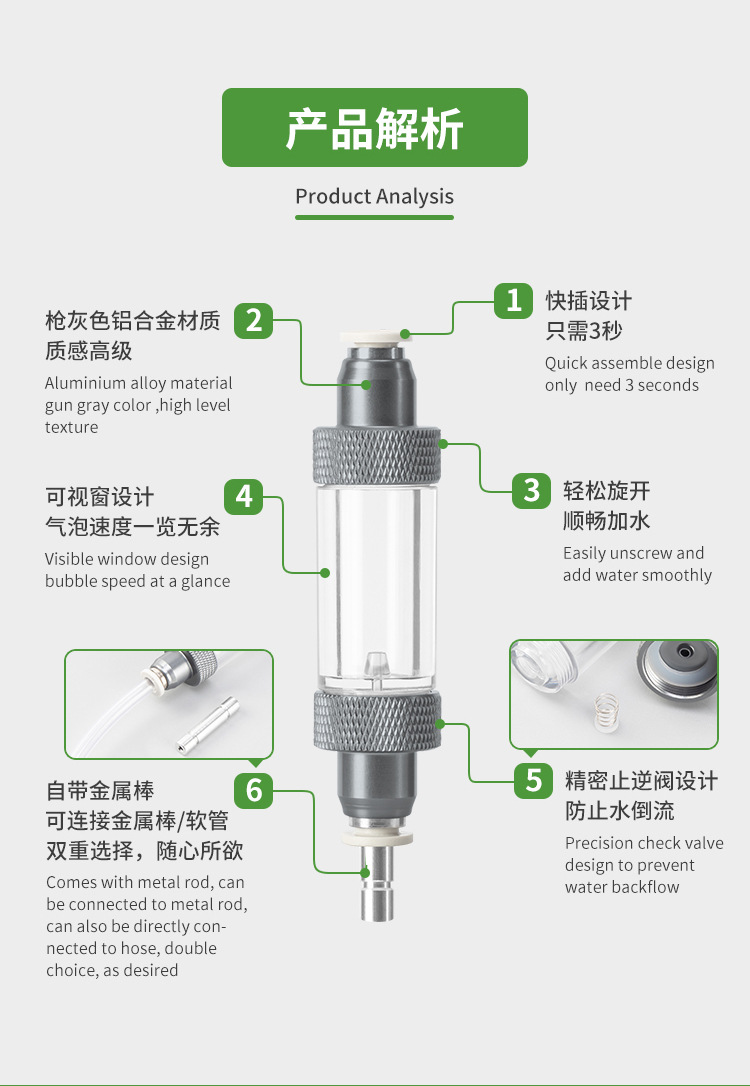 产品解析

Product Analysis

1 快插设计
只需3秒
Quick assemble design only need 3 seconds

2 枪灰色铝合金材质
质感高级
Aluminium alloy material gun gray color ,high level texture

3 轻松旋开
顺畅加水
Easily unscrew and add water smoothly

4 可视窗设计
气泡速度一览无余
Visible window design bubble speed at a glance

5 精密止逆阀设计
防止水倒流
Precision check valve design to prevent water backflow

6 自带金属棒
可连接金属棒/软管
双重选择，随心所欲
Comes with metal rod, can be connected to metal rod, can also be directly connected to hose, double choice, as desired