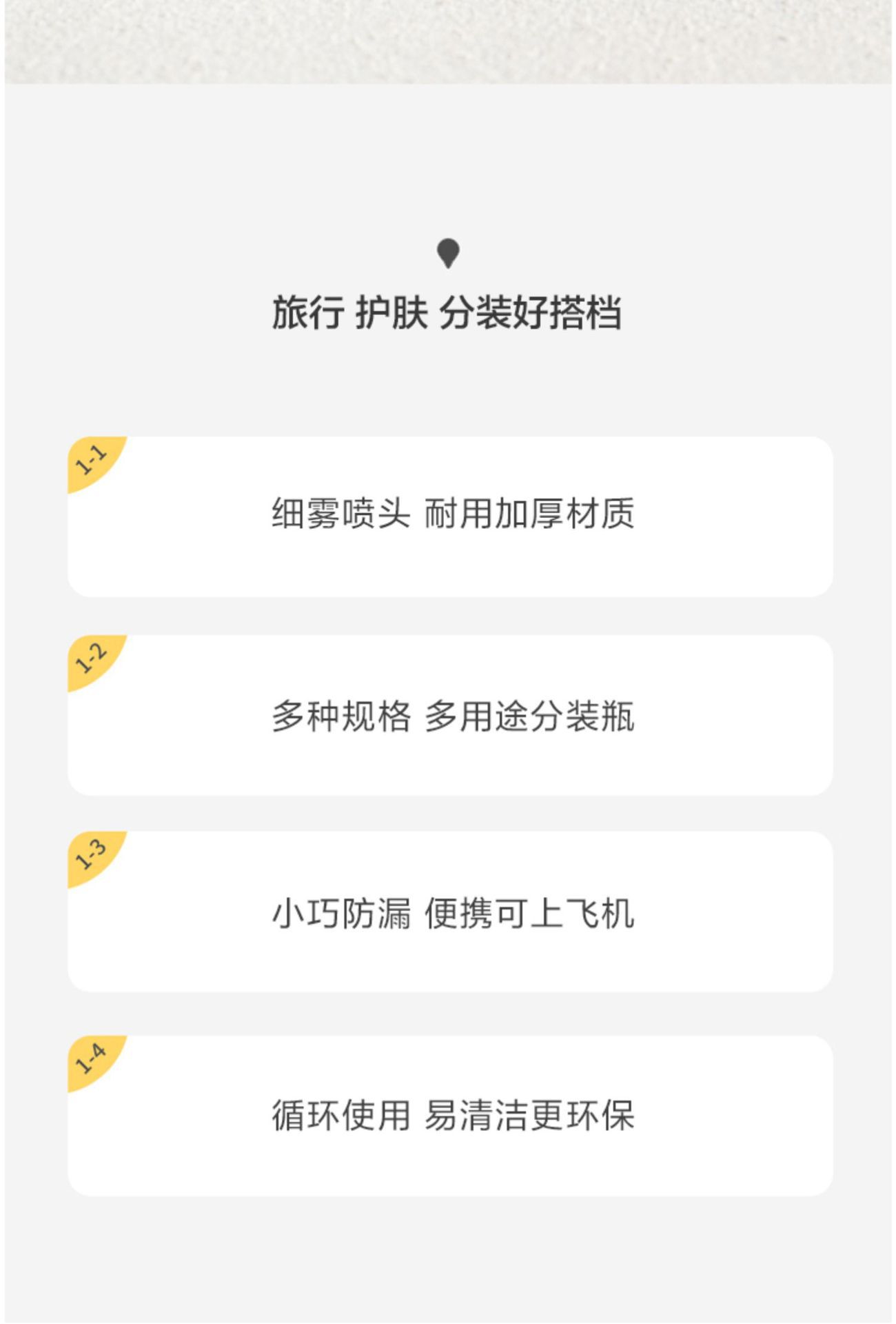 旅行 护肤 分装好搭档

1-1

细雾喷头 耐用加厚材质

1-2

多种规格 多用途分装瓶

1-3

小巧防漏 便携可上飞机

1-4

循环使用 易清洁更环保