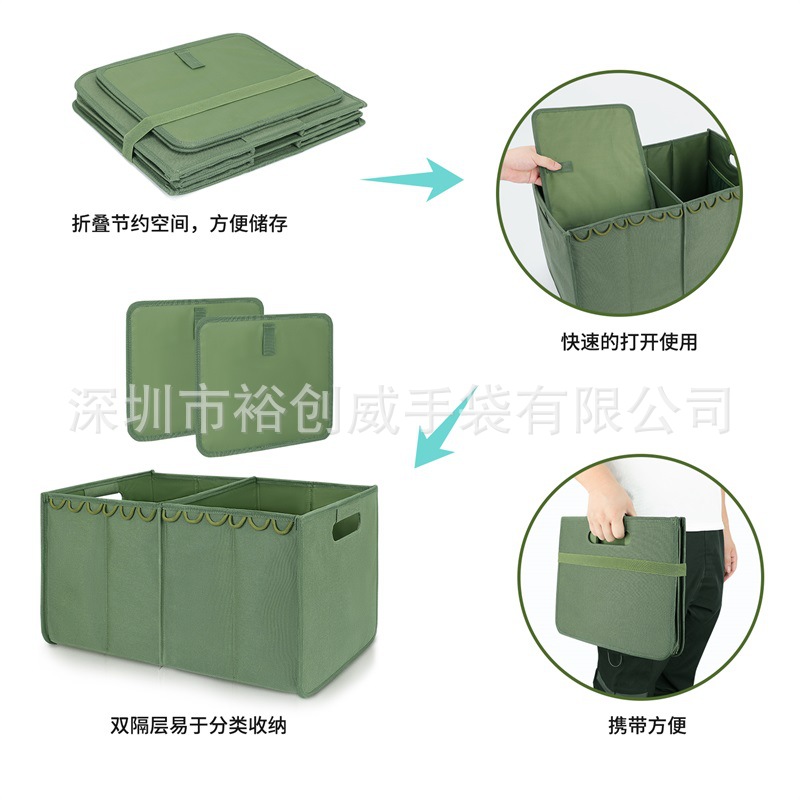 折叠节约空间，方便储存

快速的打开使用

深圳市裕创威手袋有限公司

双隔层易于分类收纳

携带方便