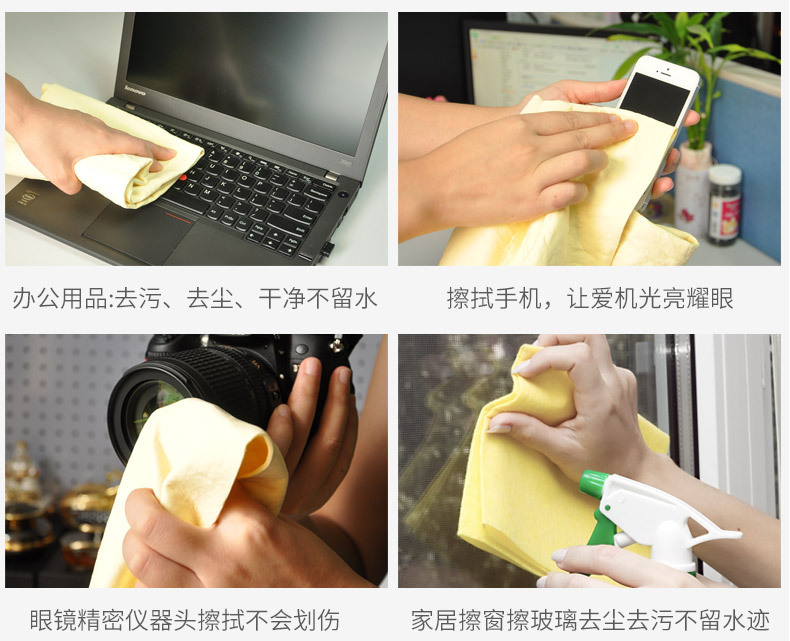 lenovo

办公用品:去污、去尘、干净不留水

擦拭手机，让爱机光亮耀眼

眼镜精密仪器头擦拭不会划伤

家居擦窗擦玻璃去尘去污不留水迹