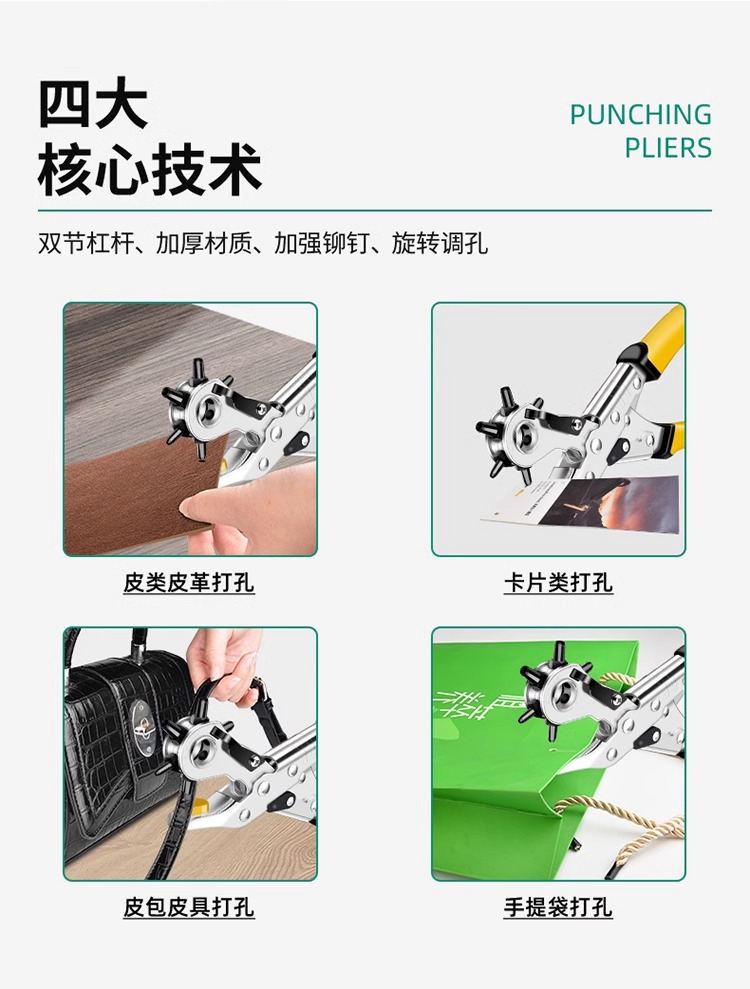 四大
核心技术

PUNCHING
PLIERS

双节杠杆、加厚材质、加强铆钉、旋转调孔

皮类皮革打孔

卡片类打孔

皮包皮具打孔

手提袋打孔