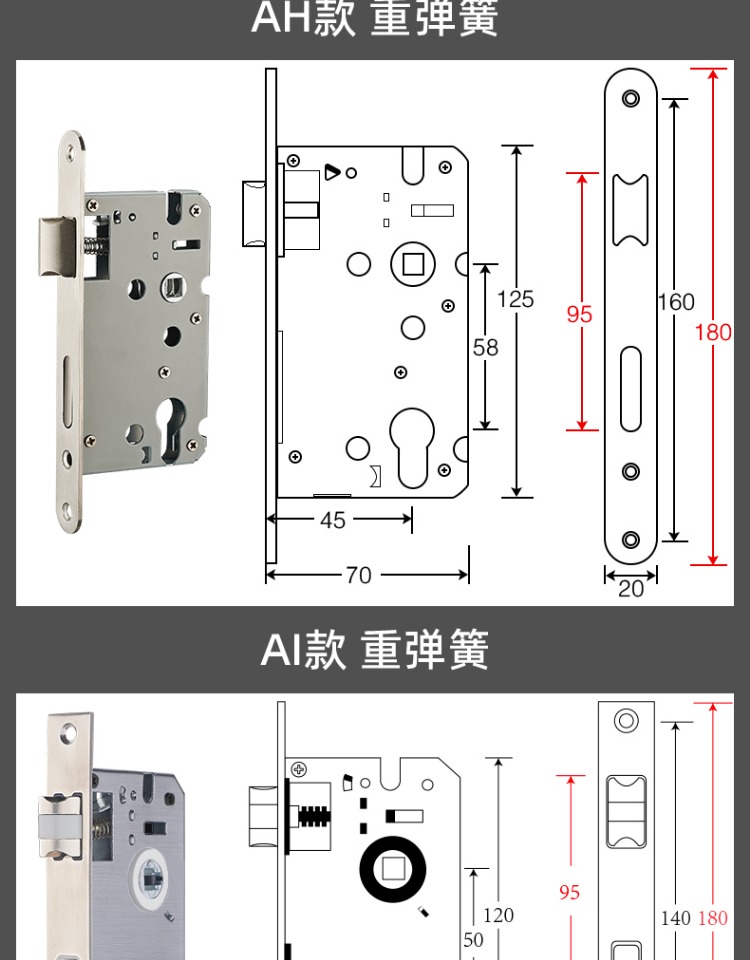 AH款 重弹簧

125

58

45

70

95

160

180

20

AI款 重弹簧

120

50

95

140

180