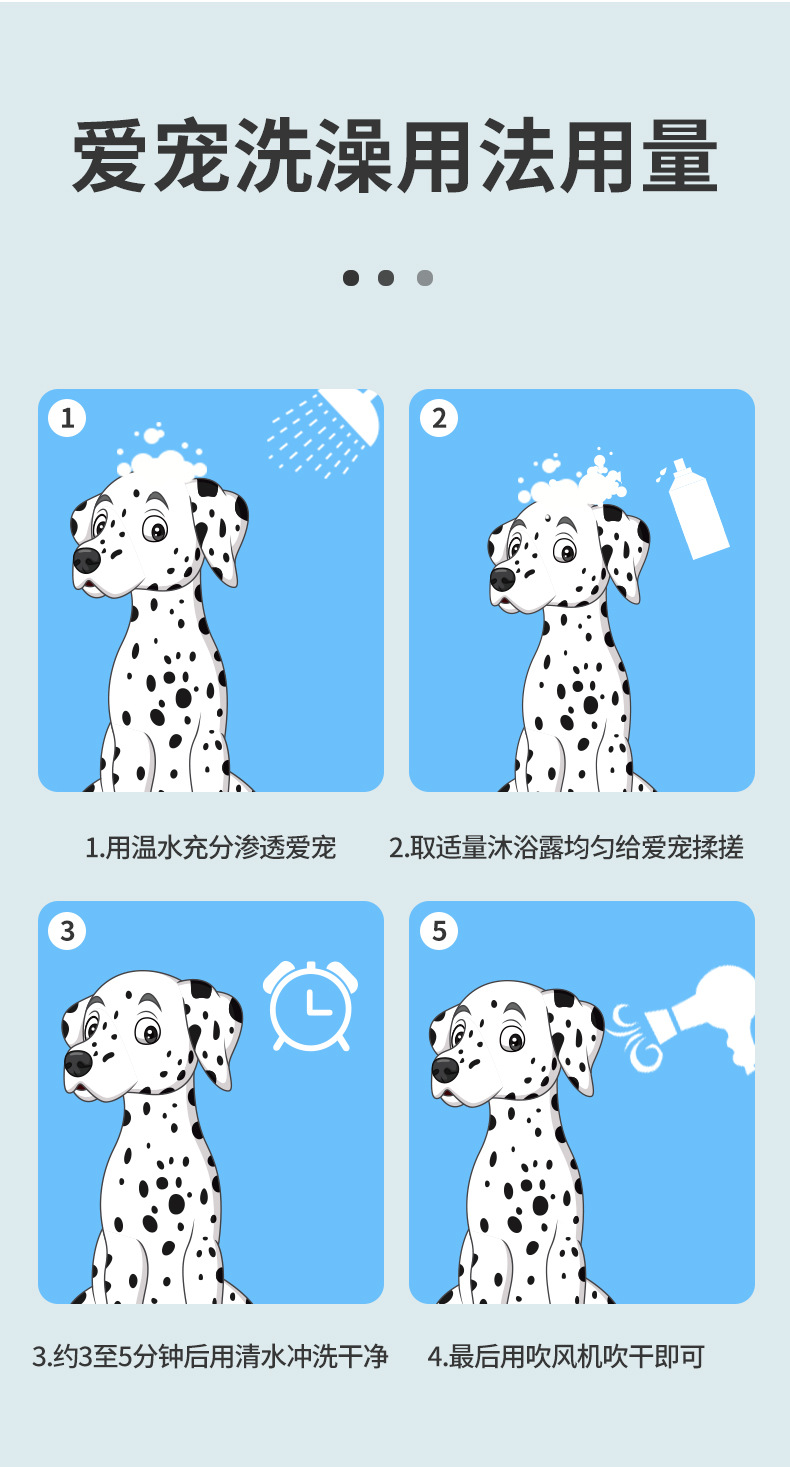 爱宠洗澡用法用量

1

1.用温水充分渗透爱宠

2

2.取适量沐浴露均匀给爱宠揉搓

3

3.约3至5分钟后用清水冲洗干净

5

4.最后用吹风机吹干即可