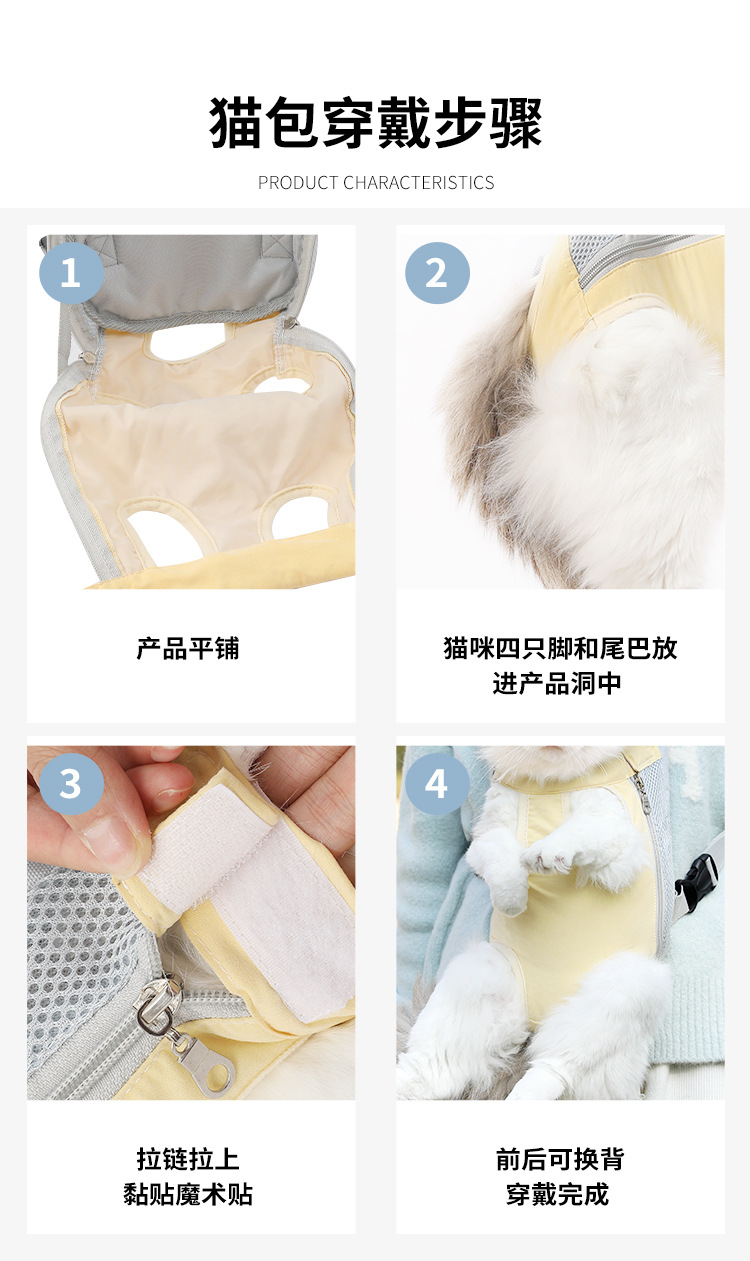 猫包穿戴步骤

PRODUCT CHARACTERISTICS

1

产品平铺

2

猫咪四只脚和尾巴放进产品洞中

3

拉链拉上
黏贴魔术贴

4

前后可换背
穿戴完成