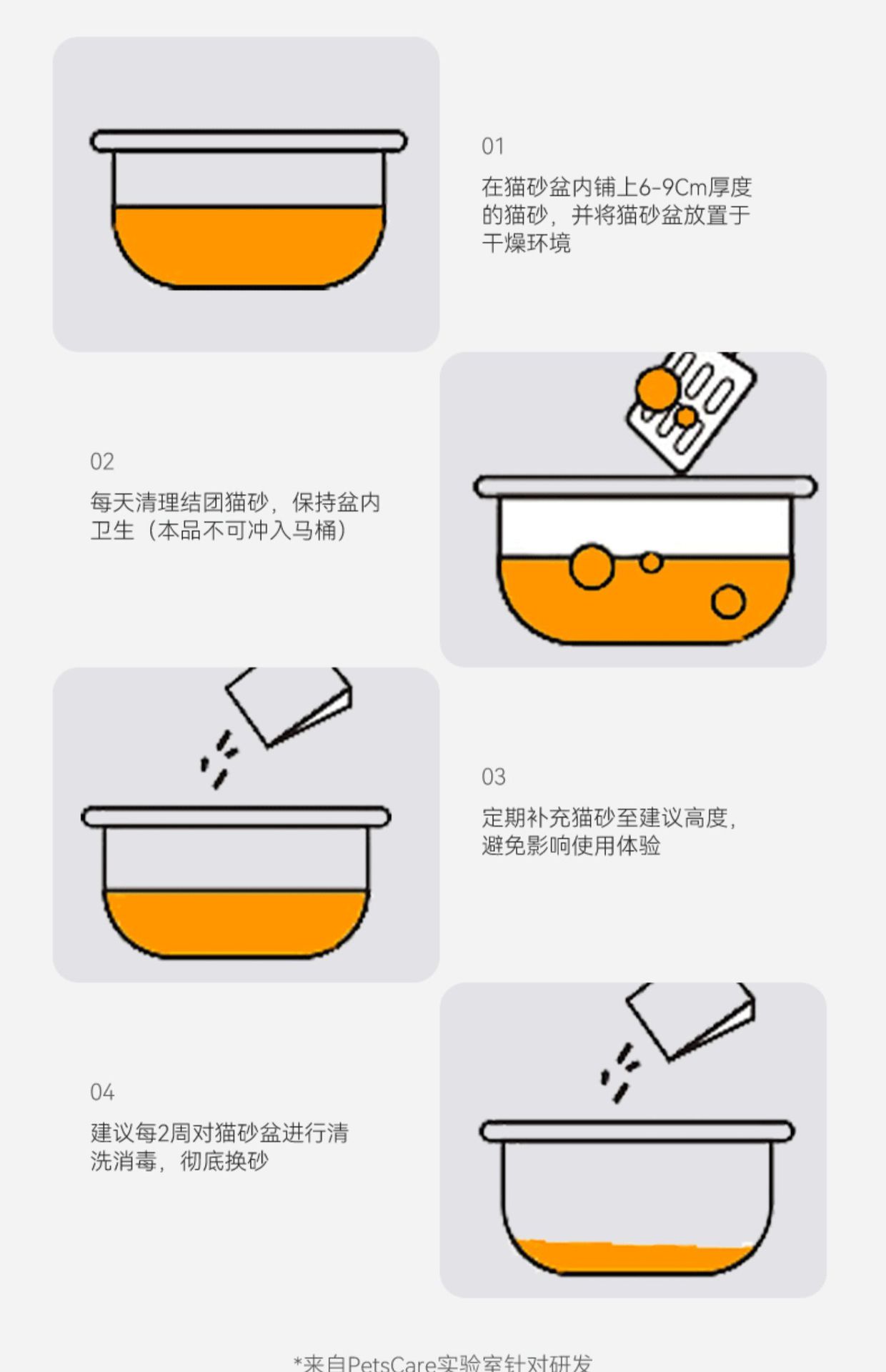 01

在猫砂盆内铺上6-9Cm厚度的猫砂，并将猫砂盆放置于干燥环境

02

每天清理结团猫砂，保持盆内卫生（本品不可冲入马桶）

03

定期补充猫砂至建议高度，避免影响使用体验

04

建议每2周对猫砂盆进行清洗消毒，彻底换砂

*来自PetsCare实验室针对研发