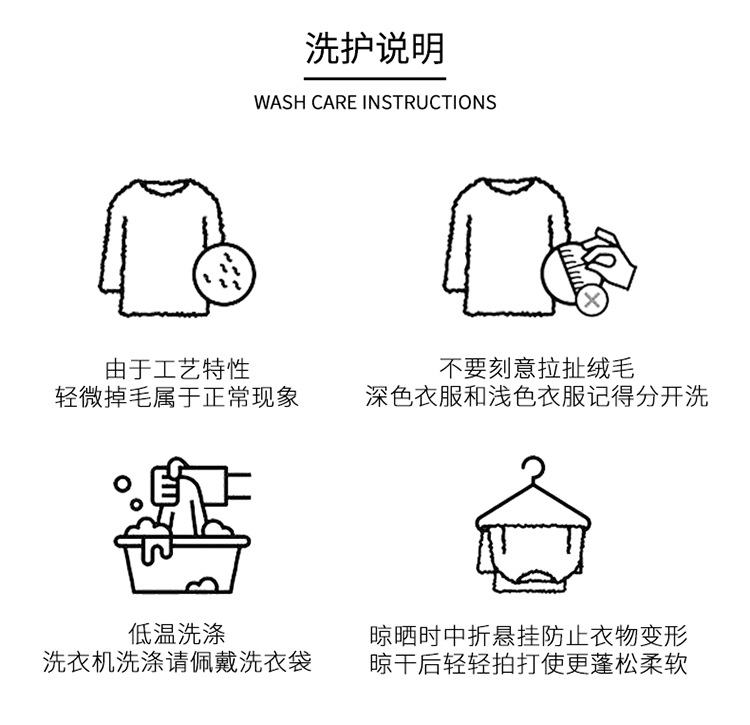 洗护说明

WASH CARE INSTRUCTIONS

由于工艺特性
轻微掉毛属于正常现象

不要刻意拉扯绒毛
深色衣服和浅色衣服记得分开洗

低温洗涤
洗衣机洗涤请佩戴洗衣袋

晾晒时中折悬挂防止衣物变形
晾干后轻轻拍打使更蓬松柔软