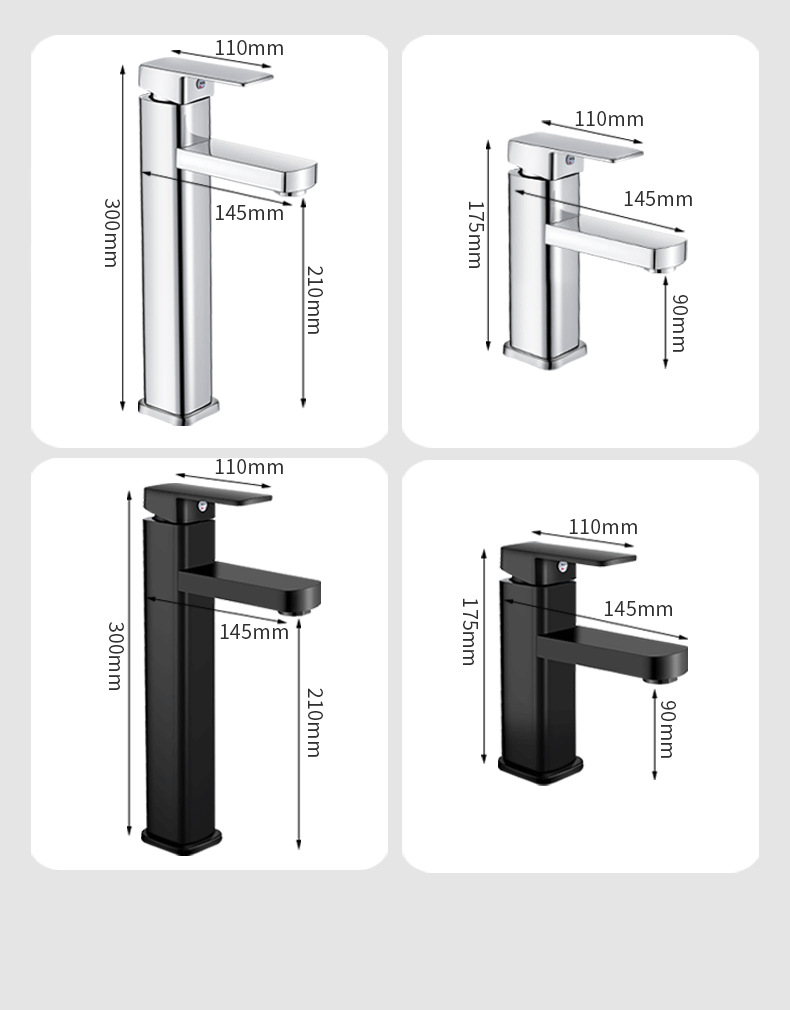 110mm
300mm
145mm
210mm

110mm
175mm
145mm
90mm

110mm
300mm
145mm
210mm

110mm
175mm
145mm
90mm