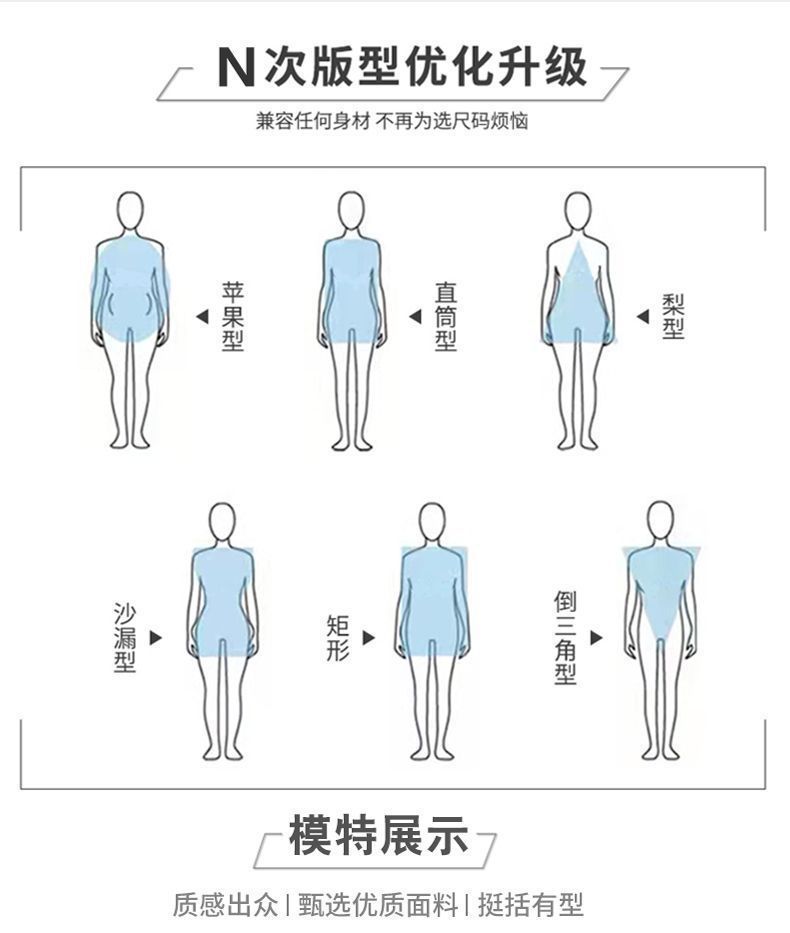 N次版型优化升级

兼容任何身材 不再为选尺码烦恼

苹果型

直筒型

梨型

沙漏型

矩形

倒三角型

模特展示

质感出众 | 甄选优质面料 | 挺括有型