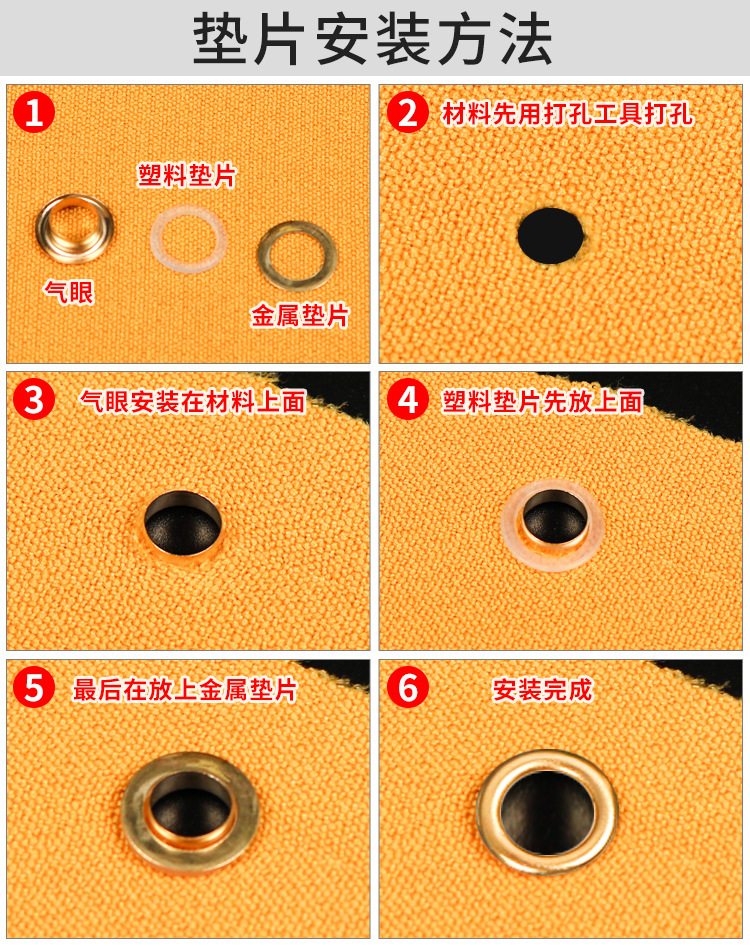 垫片安装方法

1
塑料垫片
气眼
金属垫片

2 材料先用打孔工具打孔

3 气眼安装在材料上面

4 塑料垫片先放上面

5 最后在放上金属垫片

6 安装完成