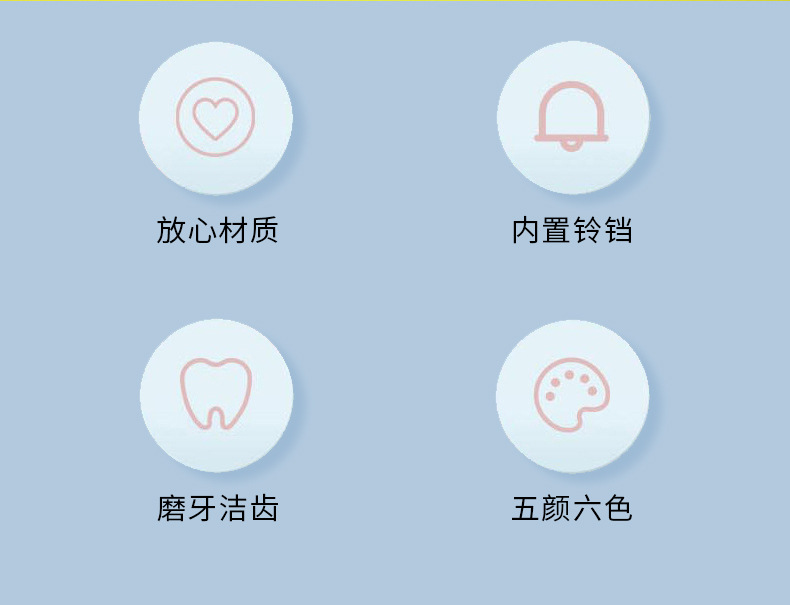 放心材质

内置铃铛

磨牙洁齿

五颜六色