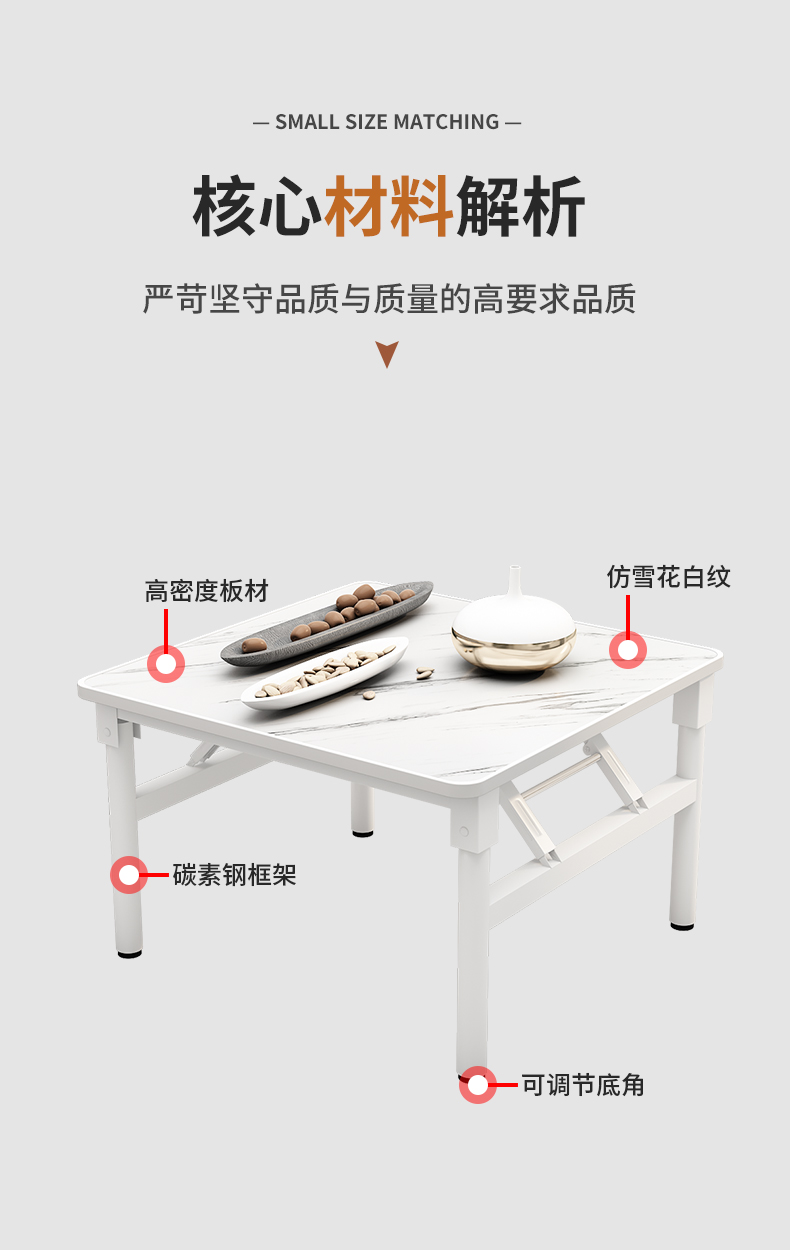 — SMALL SIZE MATCHING —

核心材料解析

严苛坚守品质与质量的高要求品质

高密度板材

仿雪花白纹

碳素钢框架

可调节底角