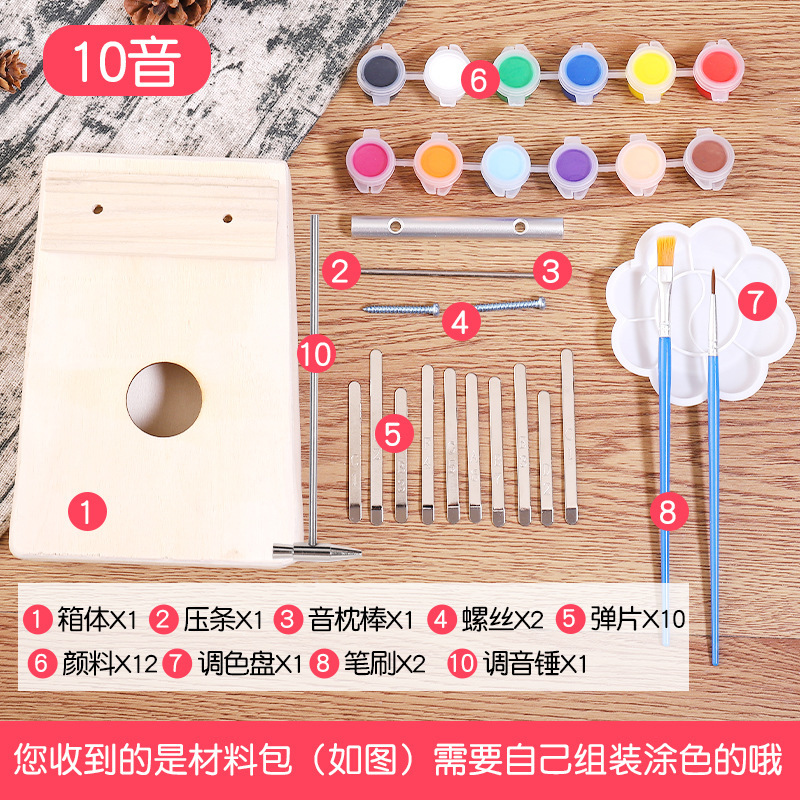 10音

6

2 3

4

7

10

5

1

8

1 箱体X1 2 压条X1 3 音枕棒X1 4 螺丝X2 5 弹片X10

6 颜料X12 7 调色盘X1 8 笔刷X2 10 调音锤X1

您收到的是材料包（如图）需要自己组装涂色的哦