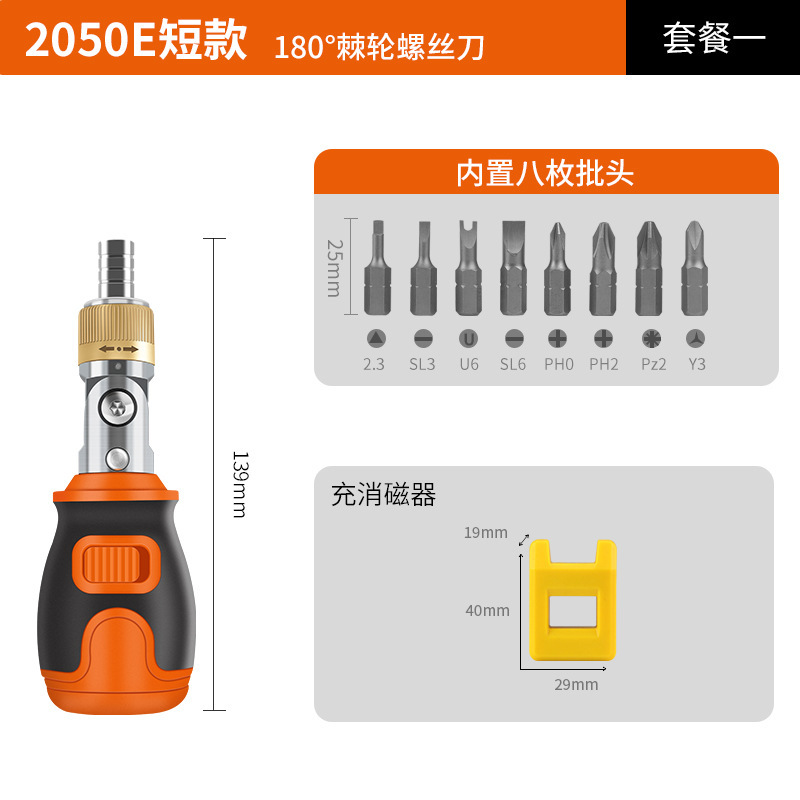 2050E短款 180°棘轮螺丝刀

套餐一

139mm

内置八枚批头

25mm

2.3 SL3 U6 SL6 PH0 PH2 Pz2 Y3

充消磁器

19mm

40mm

29mm