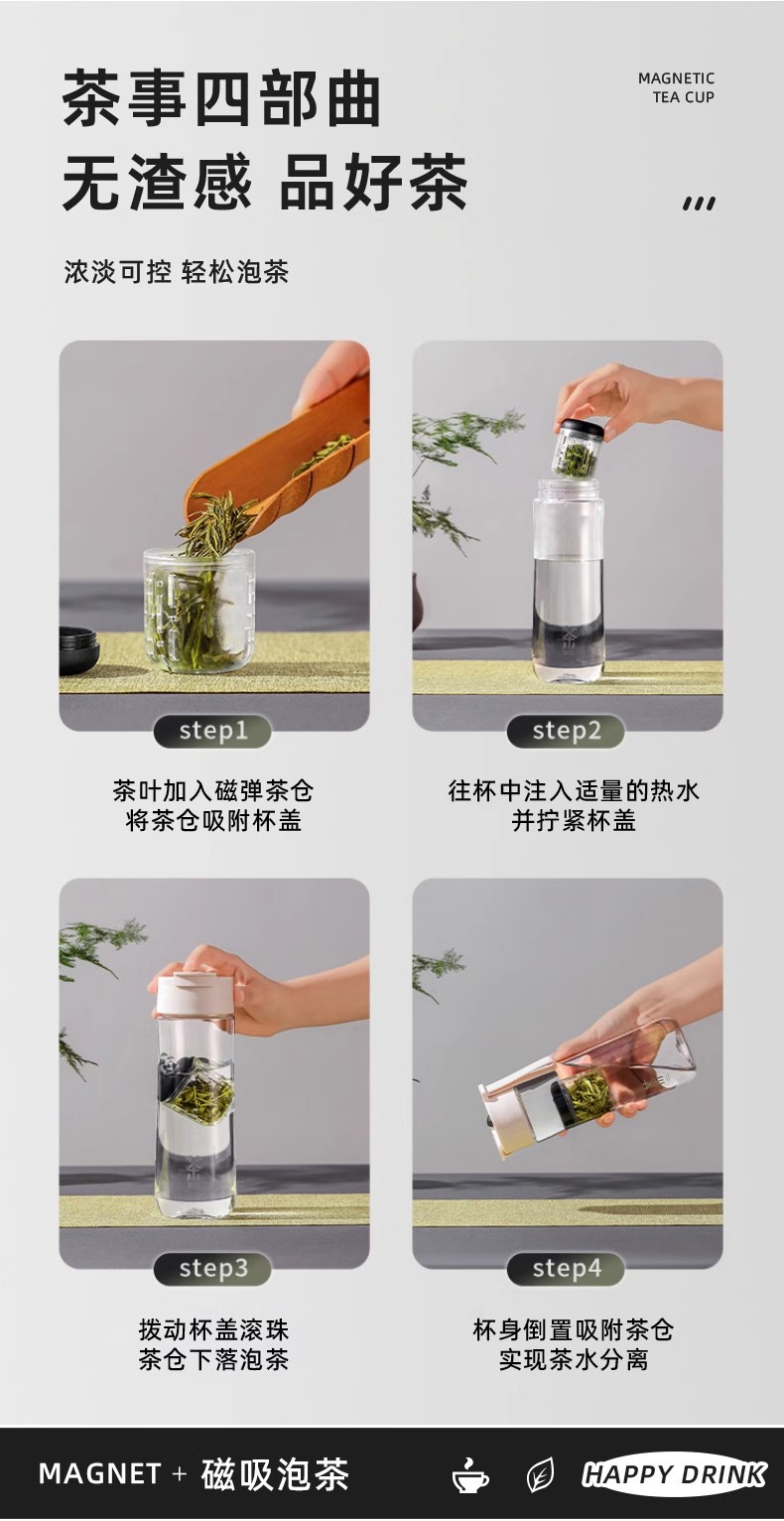 茶事四部曲
无渣感 品好茶

MAGNETIC
TEA CUP

浓淡可控 轻松泡茶

step1

茶叶加入磁弹茶仓
将茶仓吸附杯盖

step2

往杯中注入适量的热水
并拧紧杯盖

step3

拨动杯盖滚珠
茶仓下落泡茶

step4

杯身倒置吸附茶仓
实现茶水分离

MAGNET + 磁吸泡茶

HAPPY DRINK