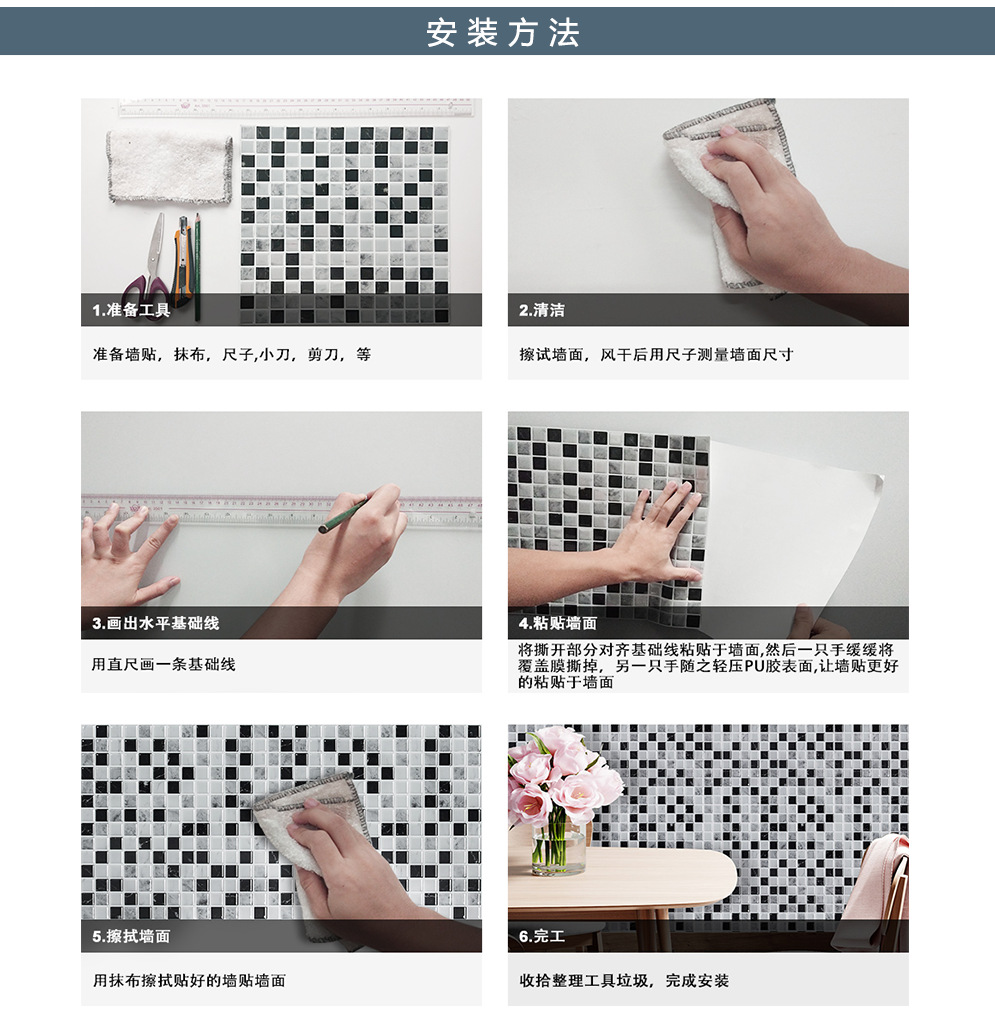 安装方法

1.准备工具

准备墙贴，抹布，尺子,小刀，剪刀，等

2.清洁

擦试墙面，风干后用尺子测量墙面尺寸

3.画出水平基础线

用直尺画一条基础线

4.粘贴墙面

将撕开部分对齐基础线粘贴于墙面,然后一只手缓缓将覆盖膜撕掉，另一只手随之轻压PU胶表面,让墙贴更好的粘贴于墙面

5.擦拭墙面

用抹布擦拭贴好的墙贴墙面

6.完工

收拾整理工具垃圾，完成安装