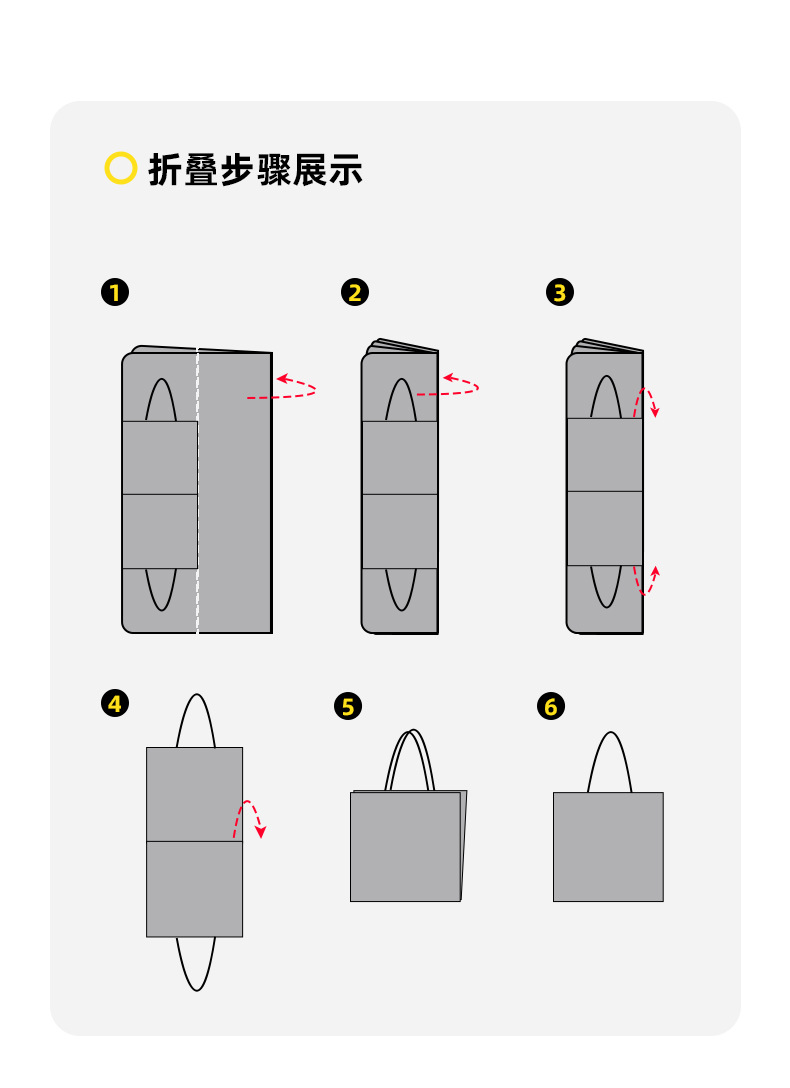 折叠步骤展示

1

2

3

4

5

6