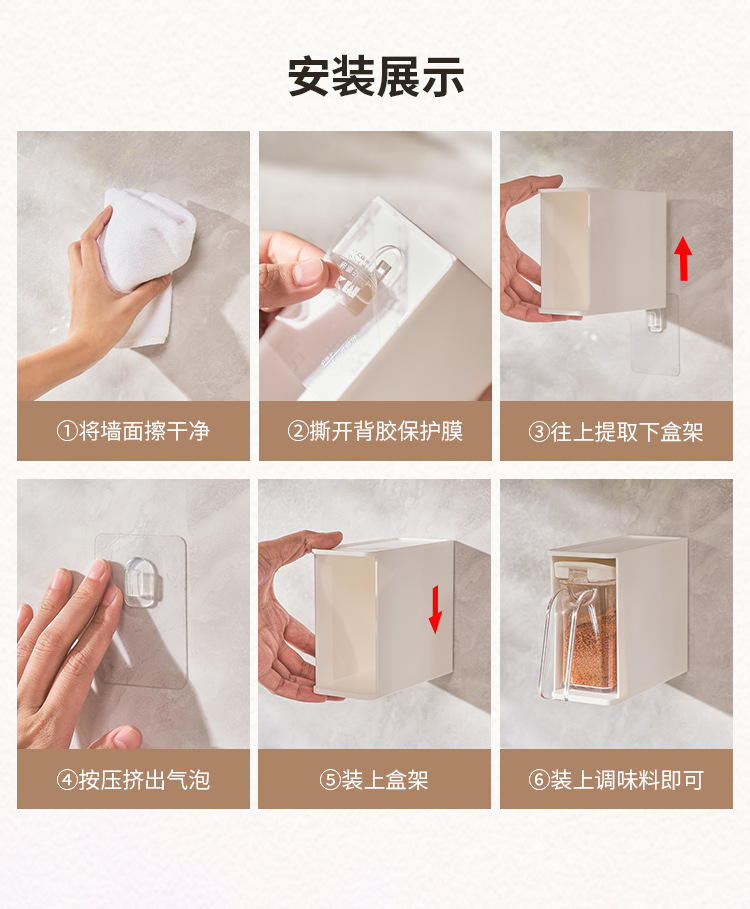 安装展示

①将墙面擦干净

②撕开背胶保护膜

③往上提取下盒架

④按压挤出气泡

⑤装上盒架

⑥装上调味料即可