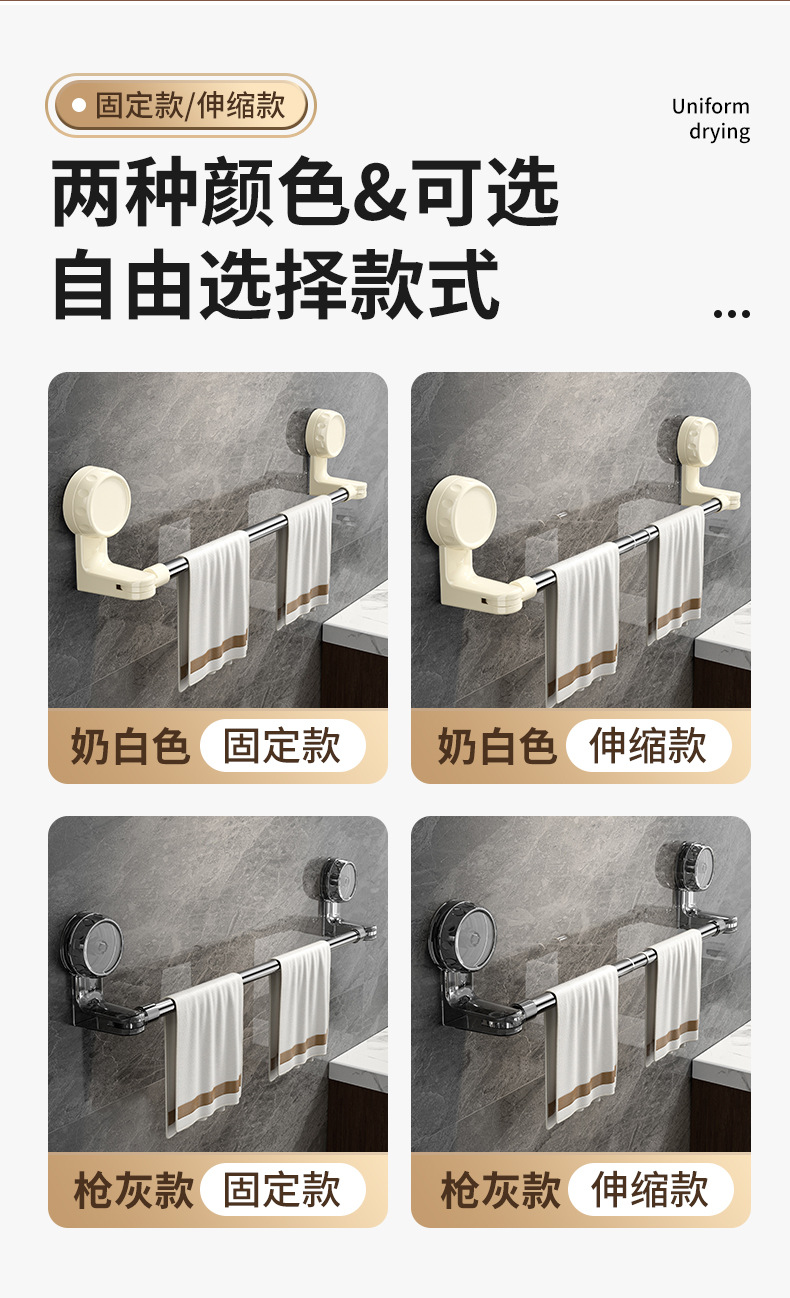 固定款/伸缩款

Uniform drying

两种颜色&可选
自由选择款式

...

奶白色 固定款

奶白色 伸缩款

枪灰款 固定款

枪灰款 伸缩款