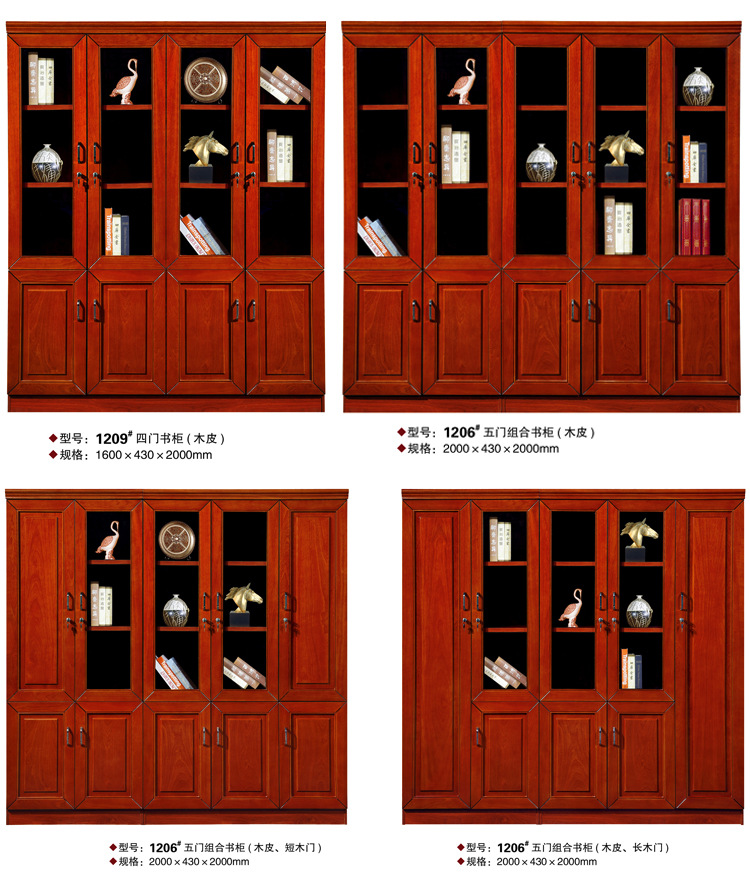 ◆型号：1209# 四门书柜（木皮）
◆规格：1600×430×2000mm

◆型号：1206# 五门组合书柜（木皮）
◆规格：2000×430×2000mm

◆型号：1206# 五门组合书柜（木皮、短木门）
◆规格：2000×430×2000mm

◆型号：1206# 五门组合书柜（木皮、长木门）
◆规格：2000×430×2000mm