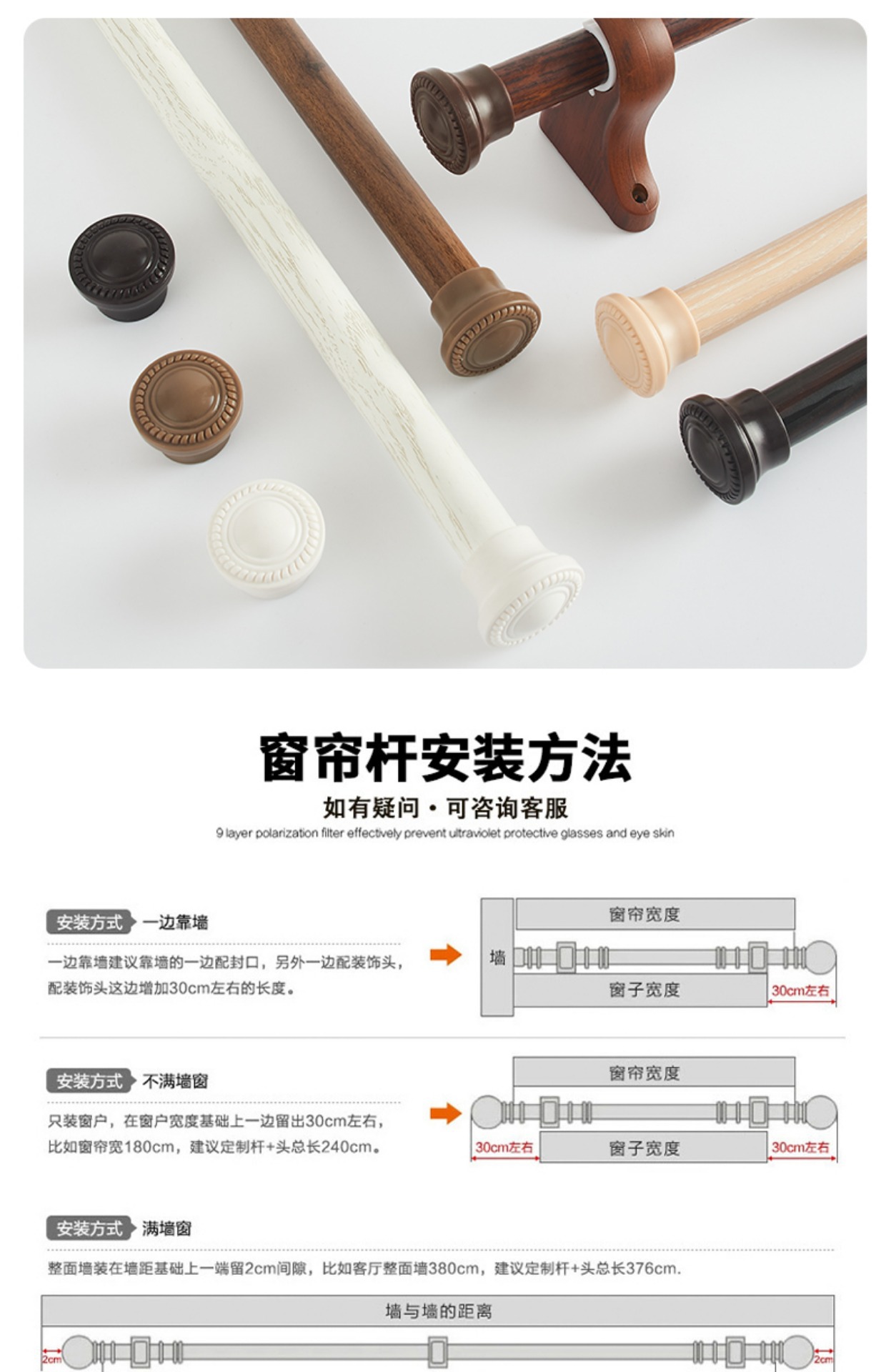 窗帘杆安装方法

如有疑问 · 可咨询客服

9 layer polarization filter effectively prevent ultraviolet protective glasses and eye skin

安装方式 一边靠墙

一边靠墙建议靠墙的一边配封口，另外一边配装饰头，配装饰头这边增加30cm左右的长度。

窗帘宽度

墙

窗子宽度

30cm左右

安装方式 不满墙窗

只装窗户，在窗户宽度基础上一边留出30cm左右，比如窗帘宽180cm，建议定制杆+头总长240cm。

窗帘宽度

30cm左右

窗子宽度

30cm左右

安装方式 满墙窗

整面墙装在墙距基础上一端留2cm间隙，比如客厅整面墙380cm，建议定制杆+头总长376cm.

墙与墙的距离

2cm

2cm