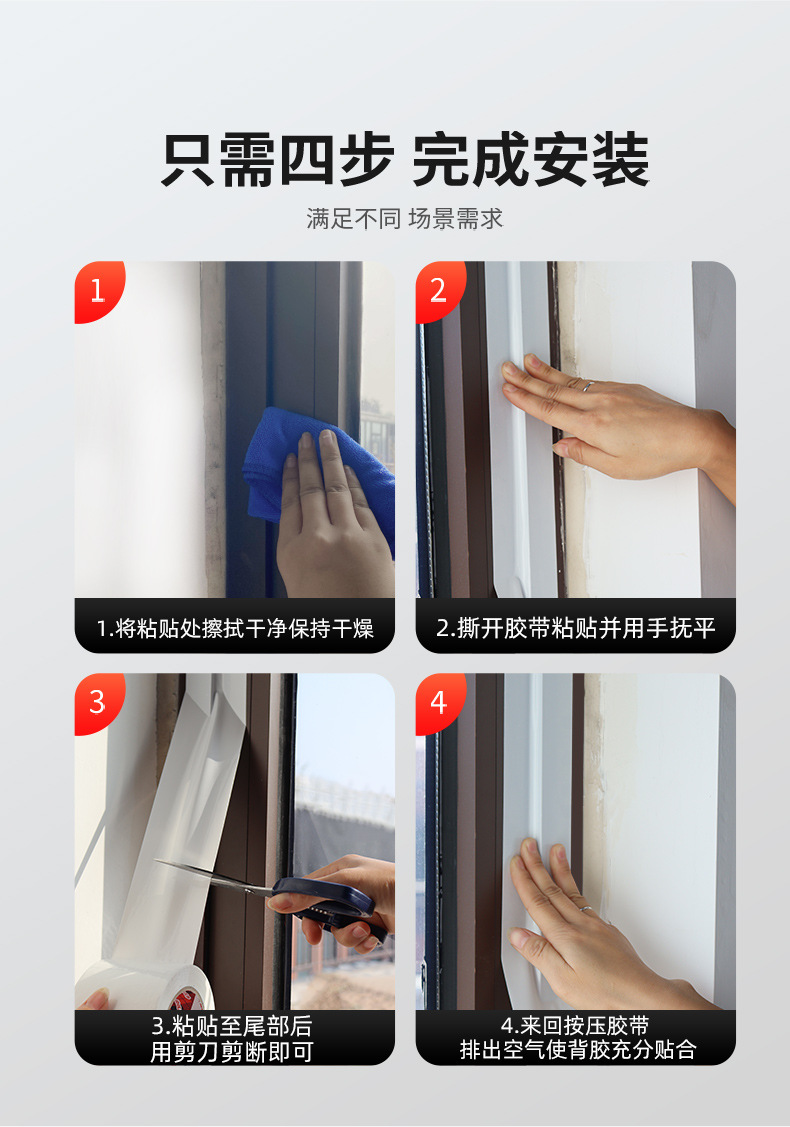 只需四步 完成安装

满足不同 场景需求

1

1.将粘贴处擦拭干净保持干燥

2

2.撕开胶带粘贴并用手抚平

3

3.粘贴至尾部后
用剪刀剪断即可

4

4.来回按压胶带
排出空气使背胶充分贴合