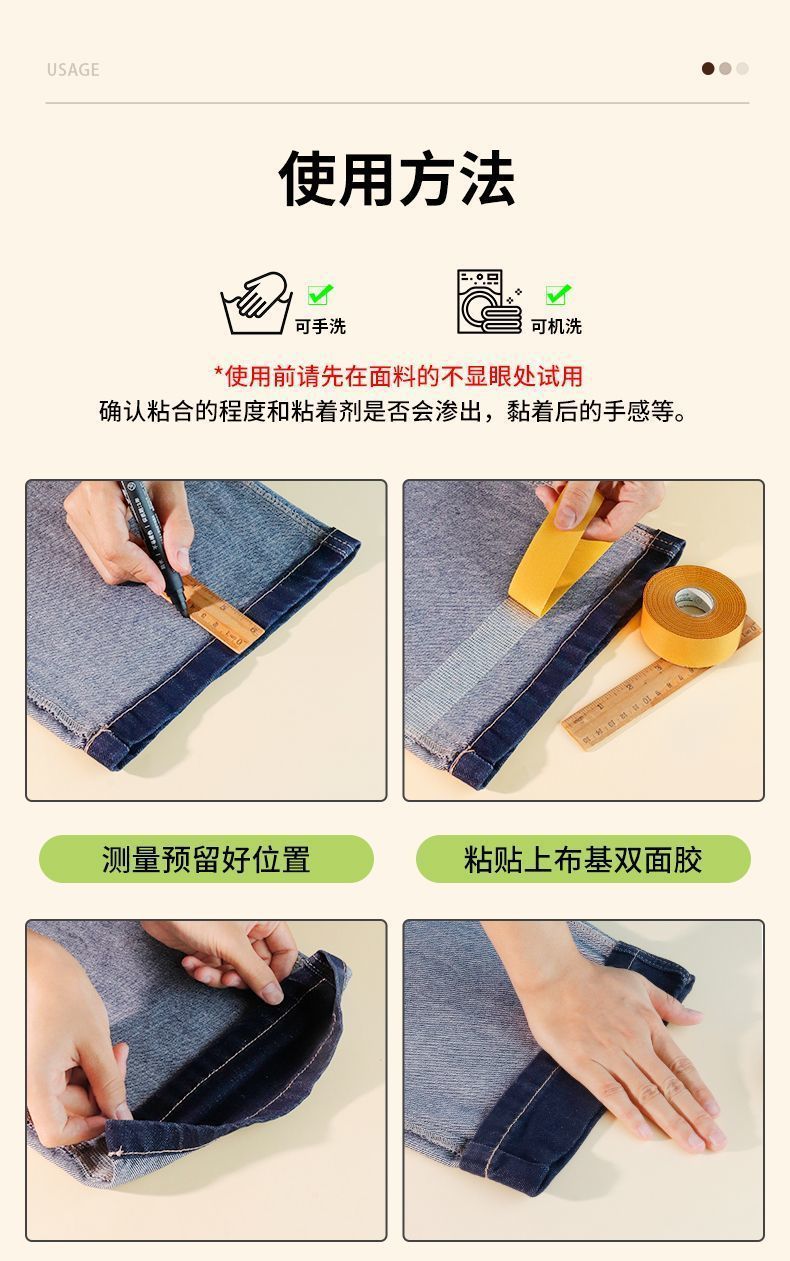 USAGE

使用方法

☑ 可手洗

☑ 可机洗

*使用前请先在面料的不显眼处试用
确认粘合的程度和粘着剂是否会渗出，黏着后的手感等。

测量预留好位置

粘贴上布基双面胶