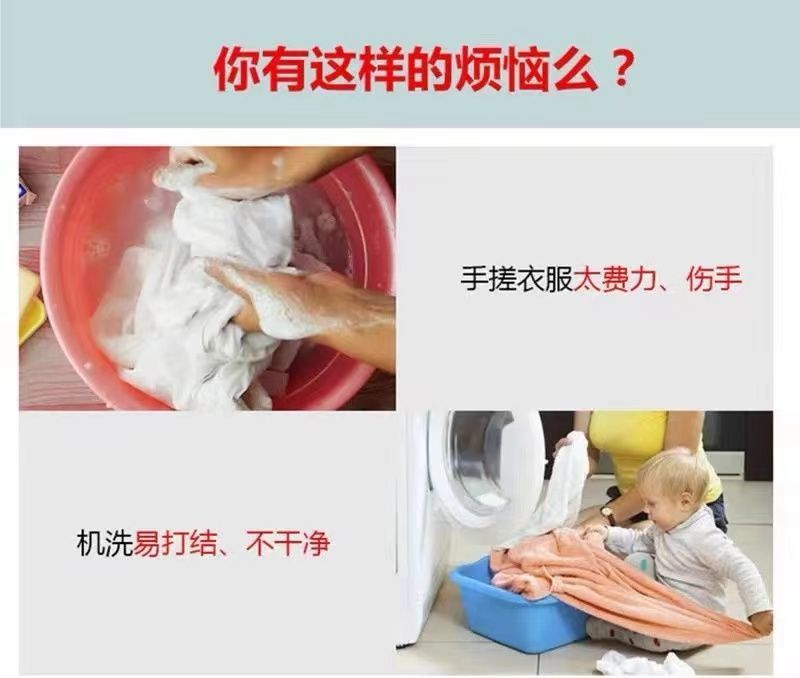 你有这样的烦恼么？

手搓衣服太费力、伤手

机洗易打结、不干净