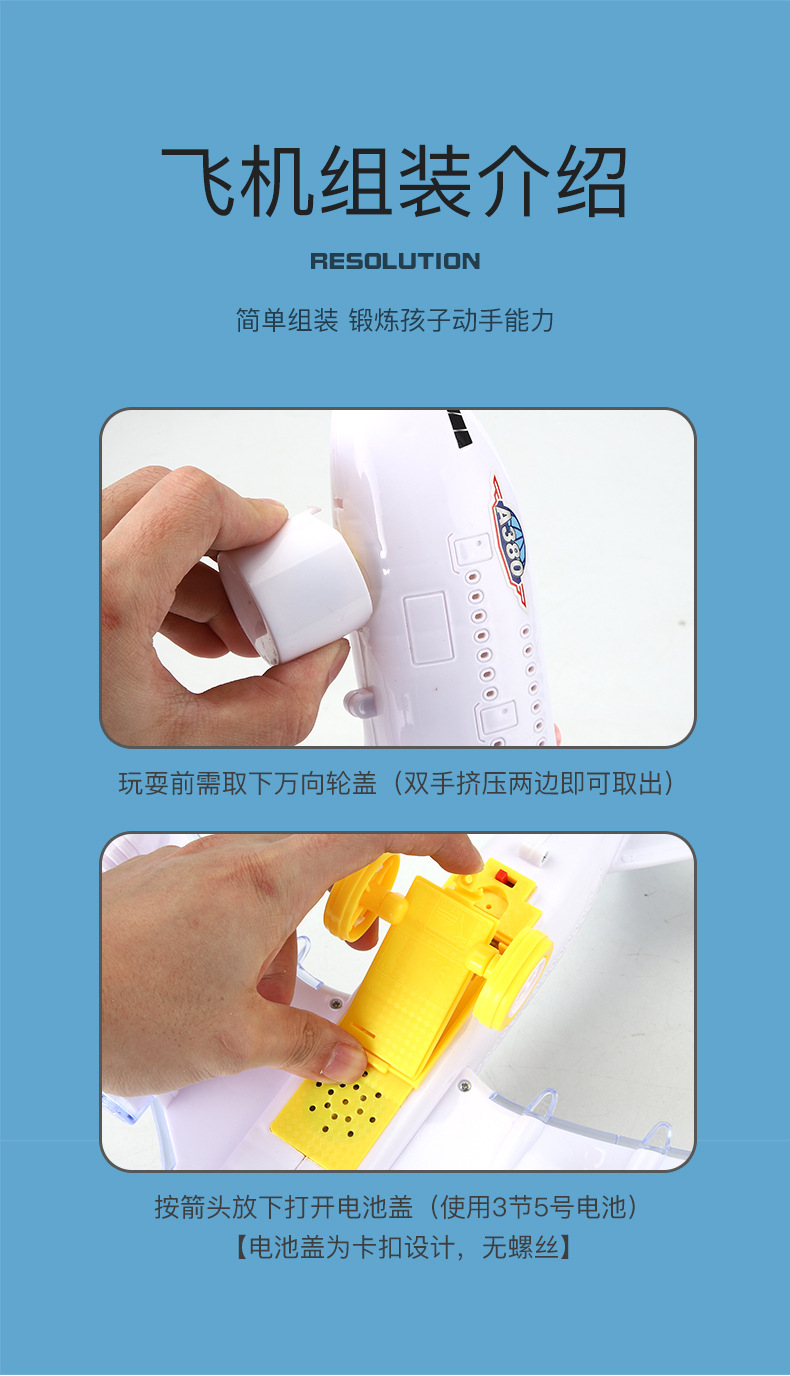 飞机组装介绍

RESOLUTION

简单组装 锻炼孩子动手能力

A380

玩耍前需取下万向轮盖（双手挤压两边即可取出）

按箭头放下打开电池盖（使用3节5号电池）
【电池盖为卡扣设计，无螺丝】