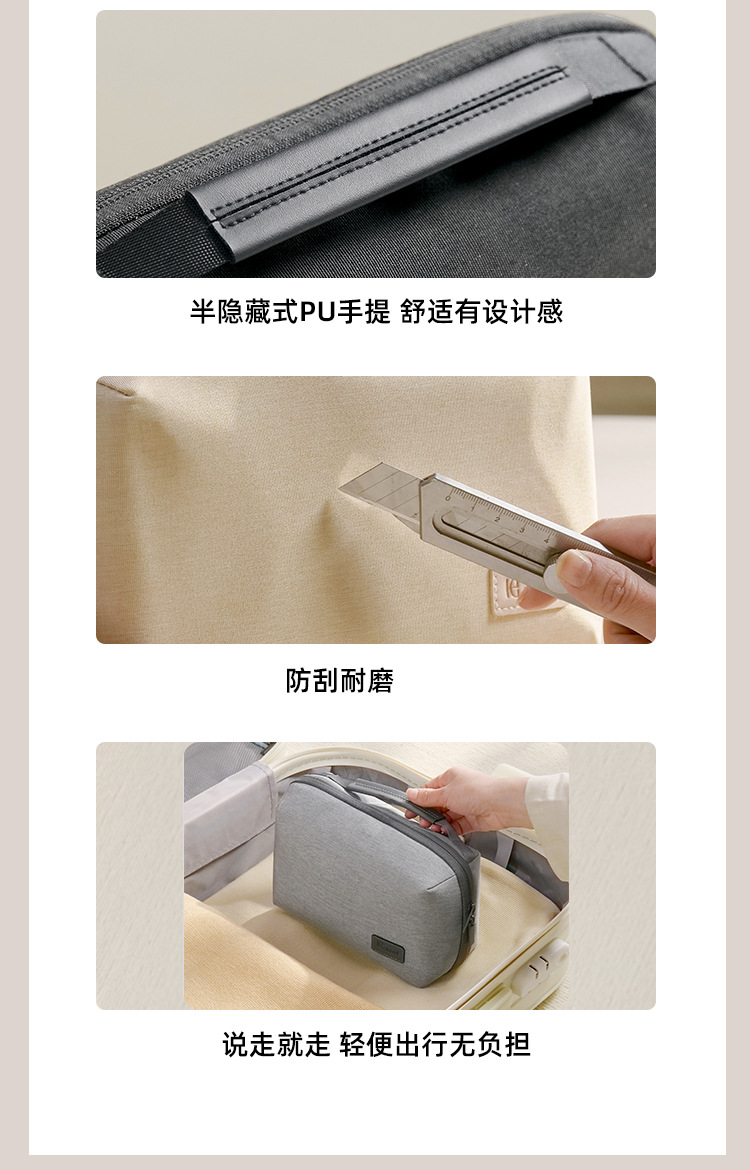 半隐藏式PU手提 舒适有设计感

防刮耐磨

说走就走 轻便出行无负担