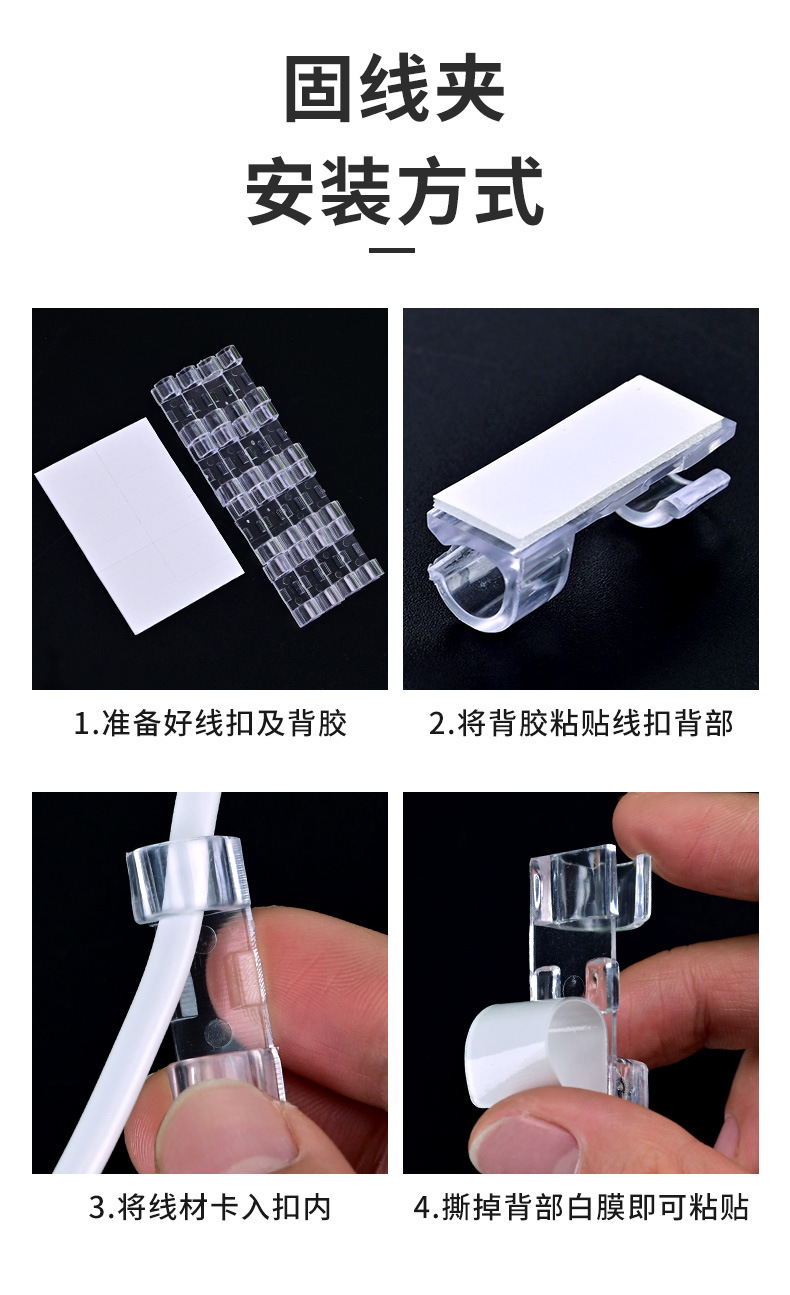 固线夹
安装方式

1.准备好线扣及背胶

2.将背胶粘贴线扣背部

3.将线材卡入扣内

4.撕掉背部白膜即可粘贴