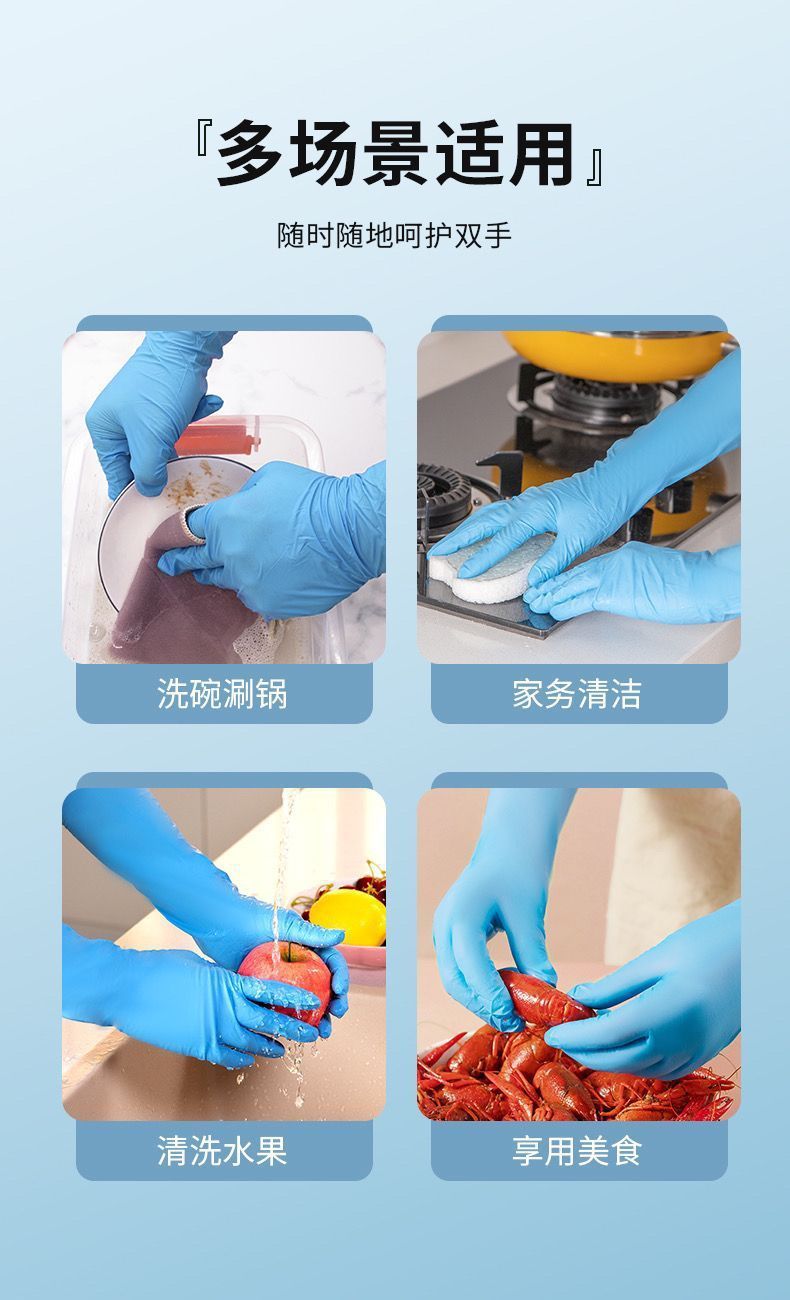 『多场景适用』

随时随地呵护双手

洗碗涮锅

家务清洁

清洗水果

享用美食