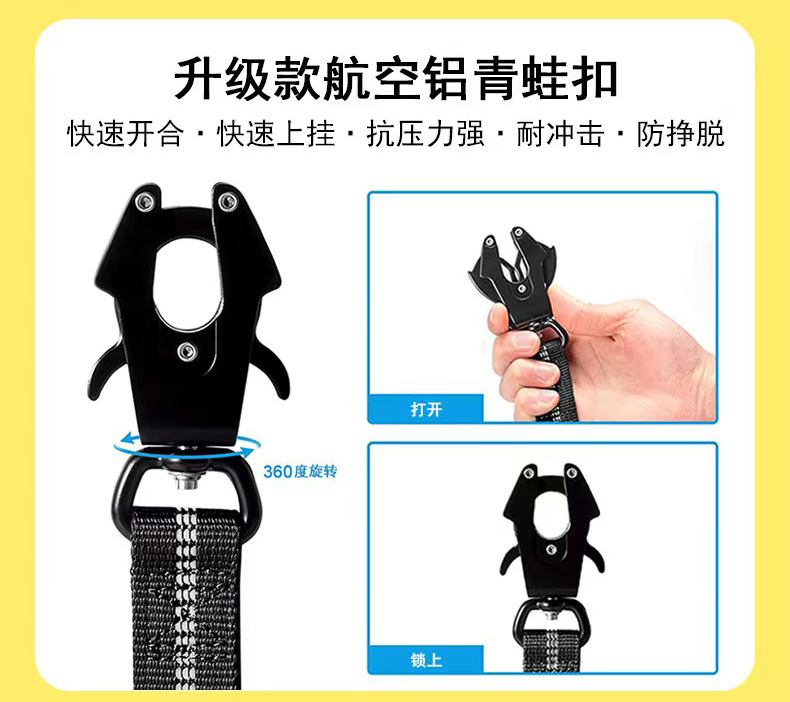 升级款航空铝青蛙扣

快速开合 · 快速上挂 · 抗压力强 · 耐冲击 · 防挣脱

360度旋转

打开

锁上