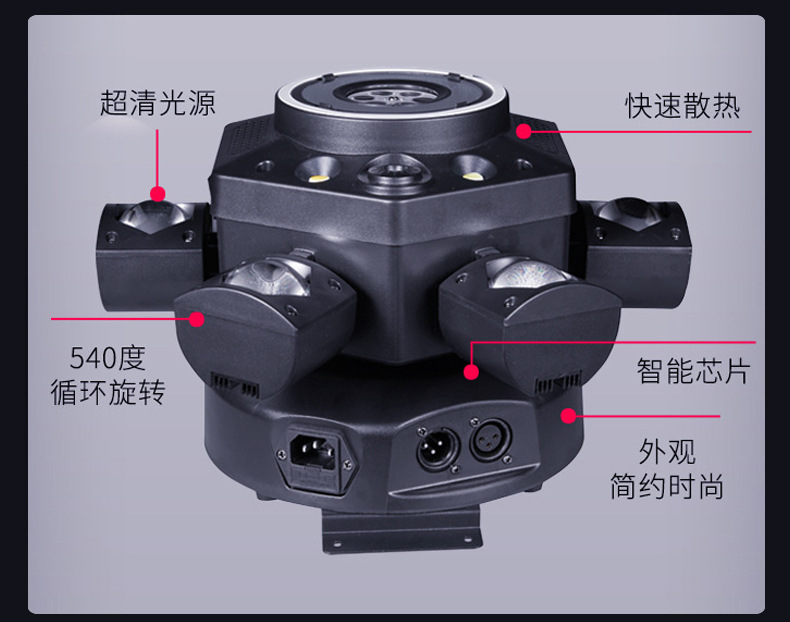 超清光源

快速散热

540度
循环旋转

智能芯片

外观
简约时尚