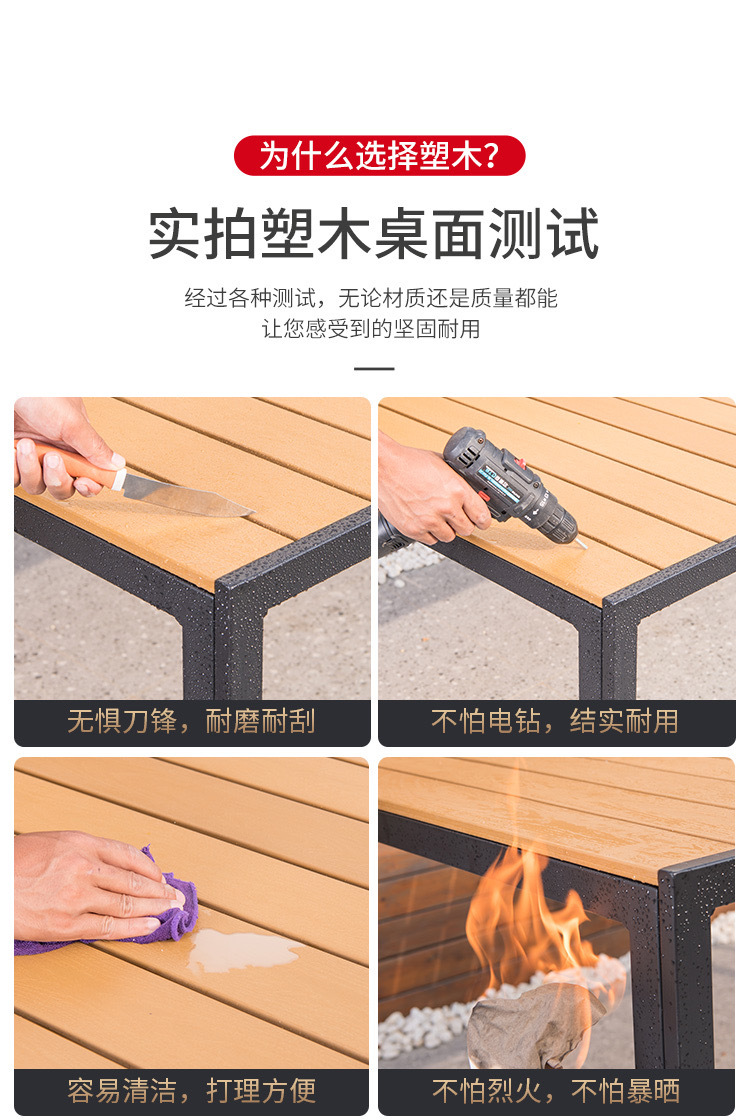 为什么选择塑木？

实拍塑木桌面测试

经过各种测试，无论材质还是质量都能让您感受到的坚固耐用

无惧刀锋，耐磨耐刮

不怕电钻，结实耐用

容易清洁，打理方便

不怕烈火，不怕暴晒