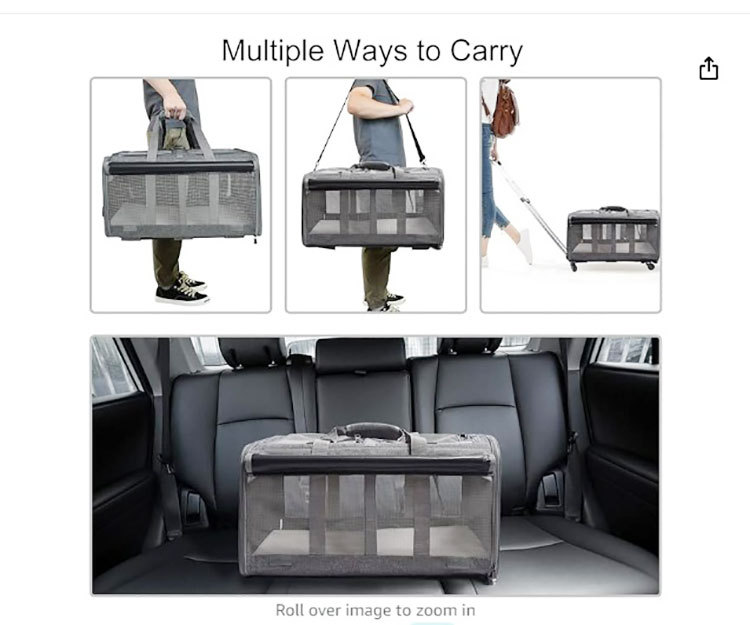 Multiple Ways to Carry

Roll over image to zoom in