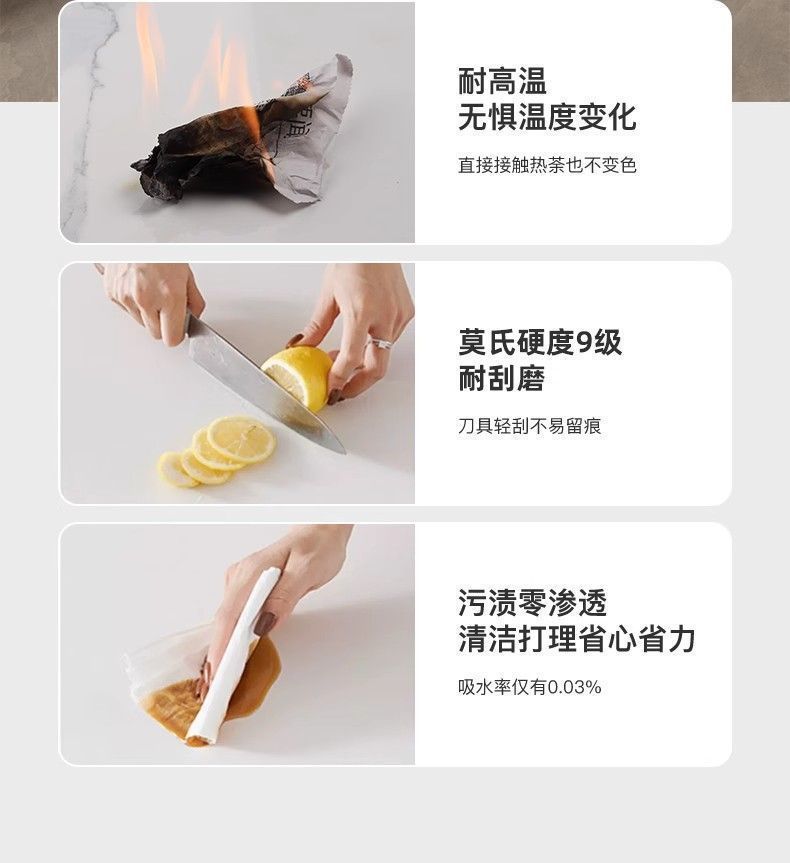 耐高温
无惧温度变化

直接接触热茶也不变色

莫氏硬度9级
耐刮磨

刀具轻刮不易留痕

污渍零渗透
清洁打理省心省力

吸水率仅有0.03%