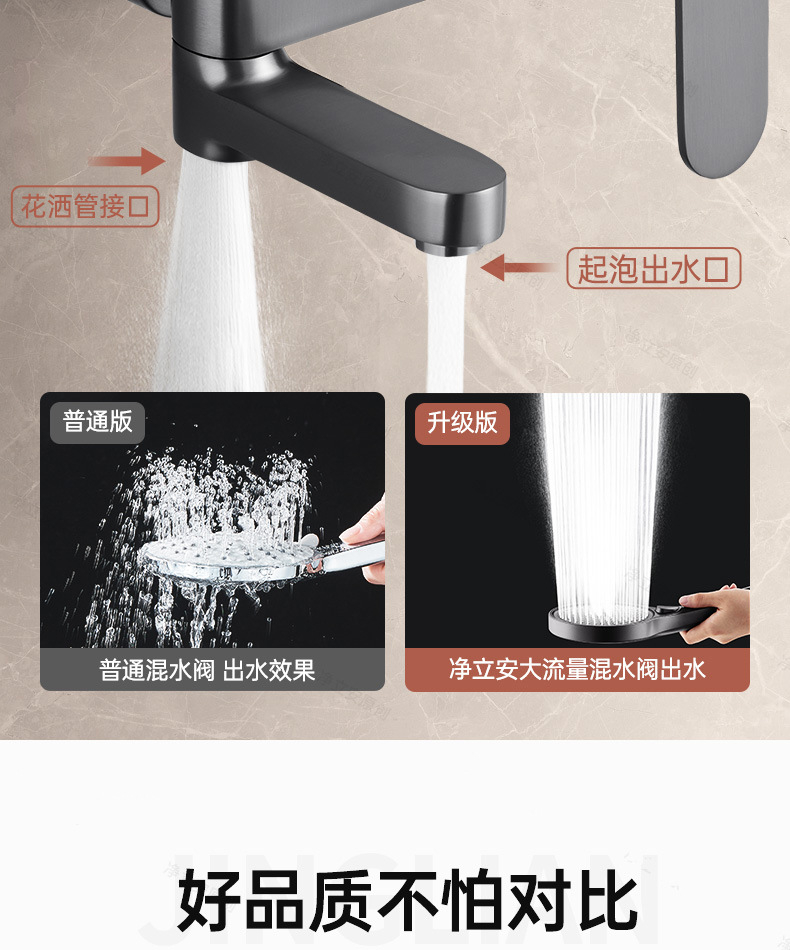 花洒管接口

起泡出水口

普通版

普通混水阀 出水效果

升级版

净立安大流量混水阀出水

JINGLIAN

好品质不怕对比