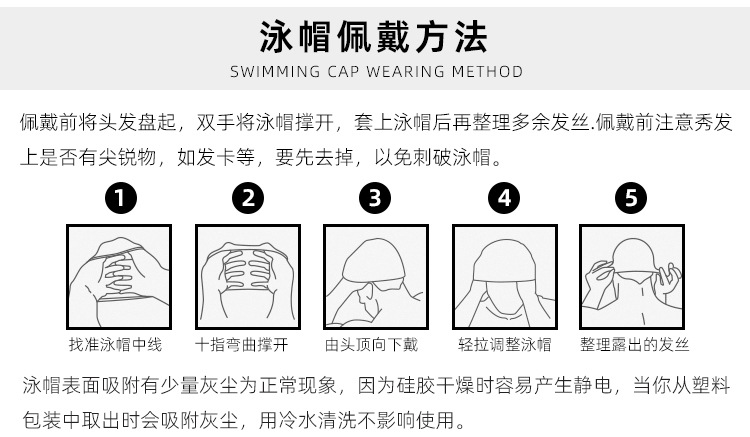 泳帽佩戴方法
SWIMMING CAP WEARING METHOD

佩戴前将头发盘起，双手将泳帽撑开，套上泳帽后再整理多余发丝.佩戴前注意秀发上是否有尖锐物，如发卡等，要先去掉，以免刺破泳帽。

1
找准泳帽中线

2
十指弯曲撑开

3
由头顶向下戴

4
轻拉调整泳帽

5
整理露出的发丝

泳帽表面吸附有少量灰尘为正常现象，因为硅胶干燥时容易产生静电，当你从塑料包装中取出时会吸附灰尘，用冷水清洗不影响使用。