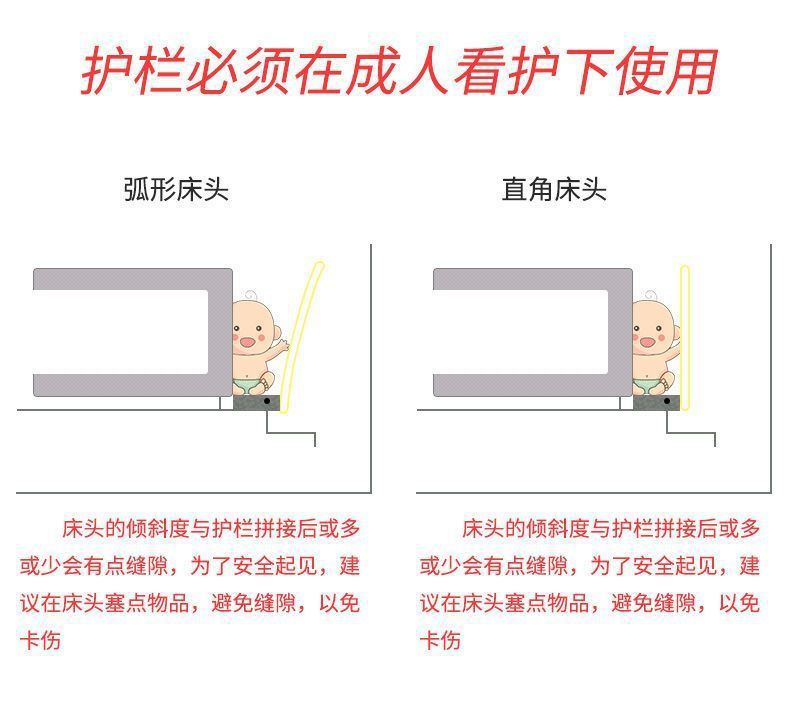 护栏必须在成人看护下使用

弧形床头

床头的倾斜度与护栏拼接后或多或少会有点缝隙，为了安全起见，建议在床头塞点物品，避免缝隙，以免卡伤

直角床头

床头的倾斜度与护栏拼接后或多或少会有点缝隙，为了安全起见，建议在床头塞点物品，避免缝隙，以免卡伤