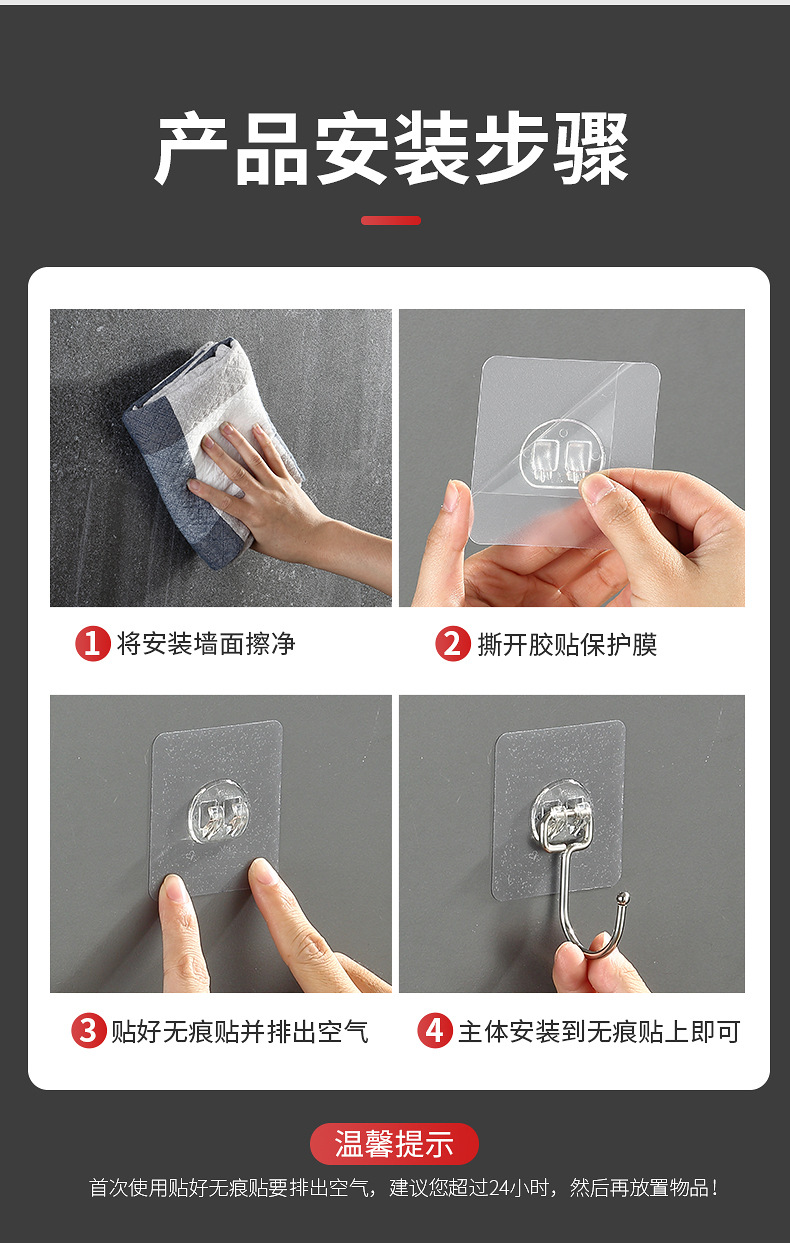 产品安装步骤

1 将安装墙面擦净

2 撕开胶贴保护膜

3 贴好无痕贴并排出空气

4 主体安装到无痕贴上即可

温馨提示

首次使用贴好无痕贴要排出空气，建议您超过24小时，然后再放置物品！