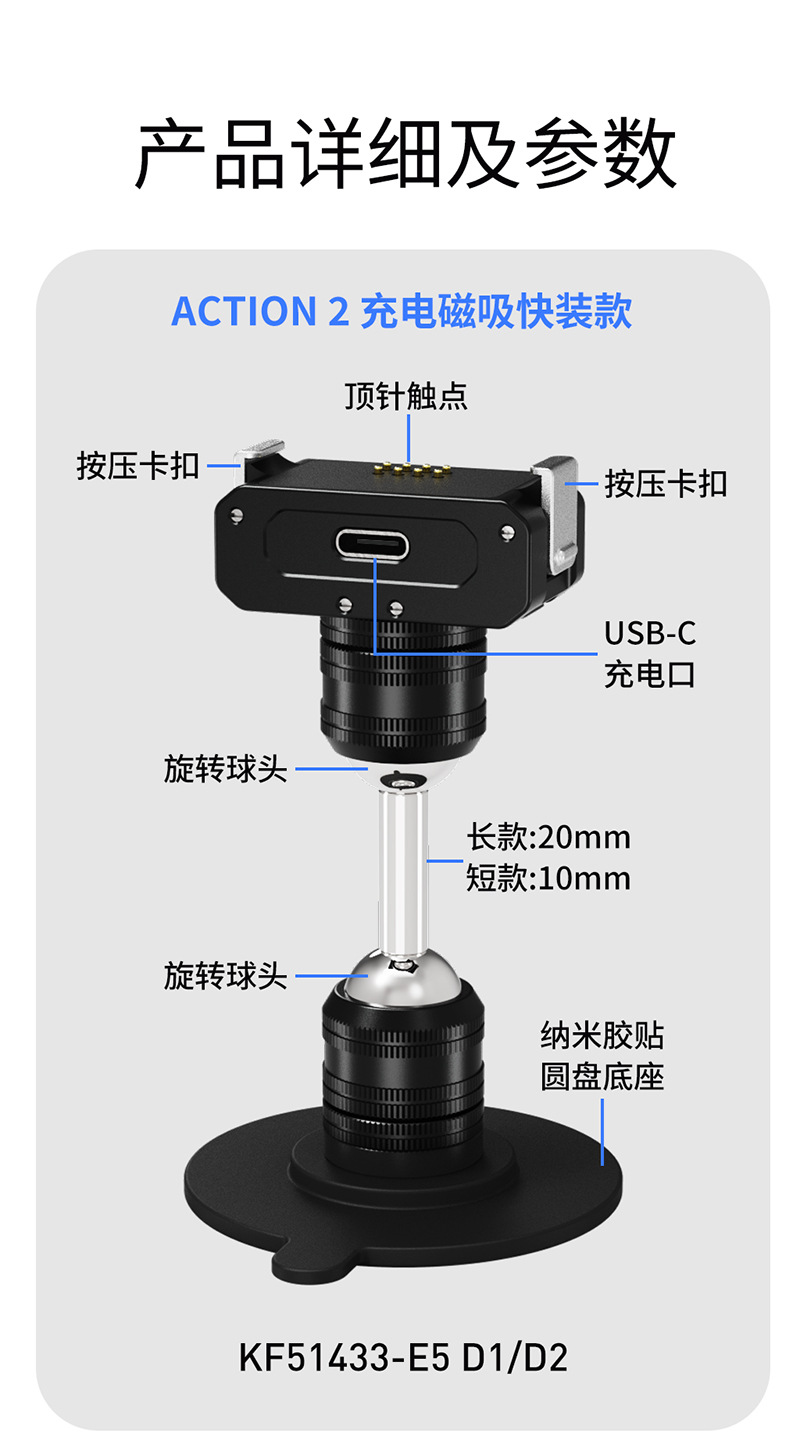 产品详细及参数

ACTION 2 充电磁吸快装款

顶针触点

按压卡扣

按压卡扣

USB-C
充电口

旋转球头

长款:20mm
短款:10mm

旋转球头

纳米胶贴
圆盘底座

KF51433-E5 D1/D2