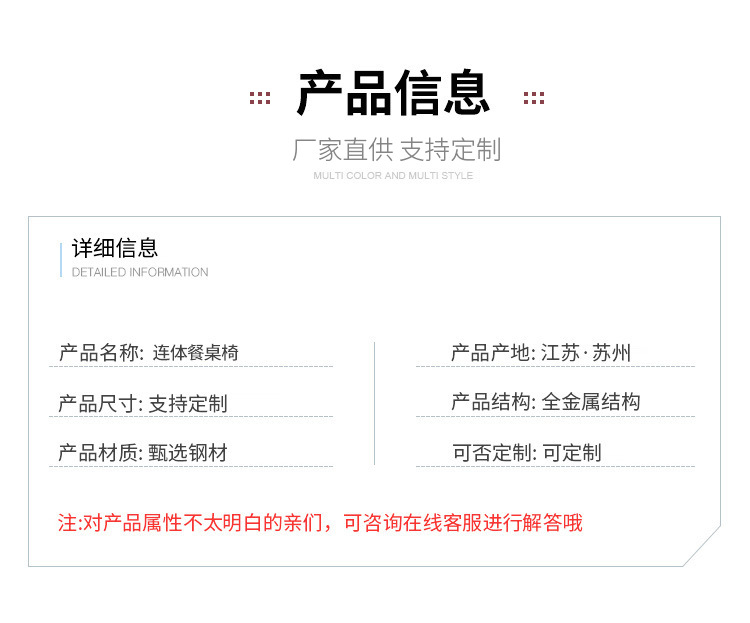 产品信息

厂家直供 支持定制

MULTI COLOR AND MULTI STYLE

详细信息

DETAILED INFORMATION

产品名称: 连体餐桌椅

产品尺寸: 支持定制

产品材质: 甄选钢材

产品产地: 江苏·苏州

产品结构: 全金属结构

可否定制: 可定制

注:对产品属性不太明白的亲们，可咨询在线客服进行解答哦