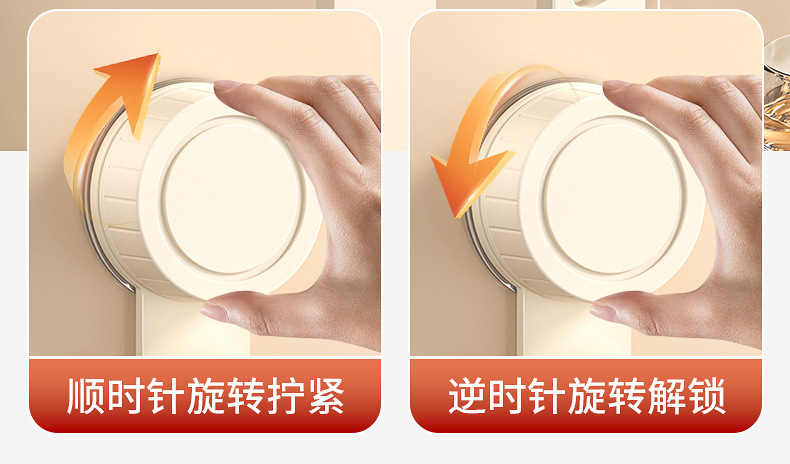 顺时针旋转拧紧

逆时针旋转解锁