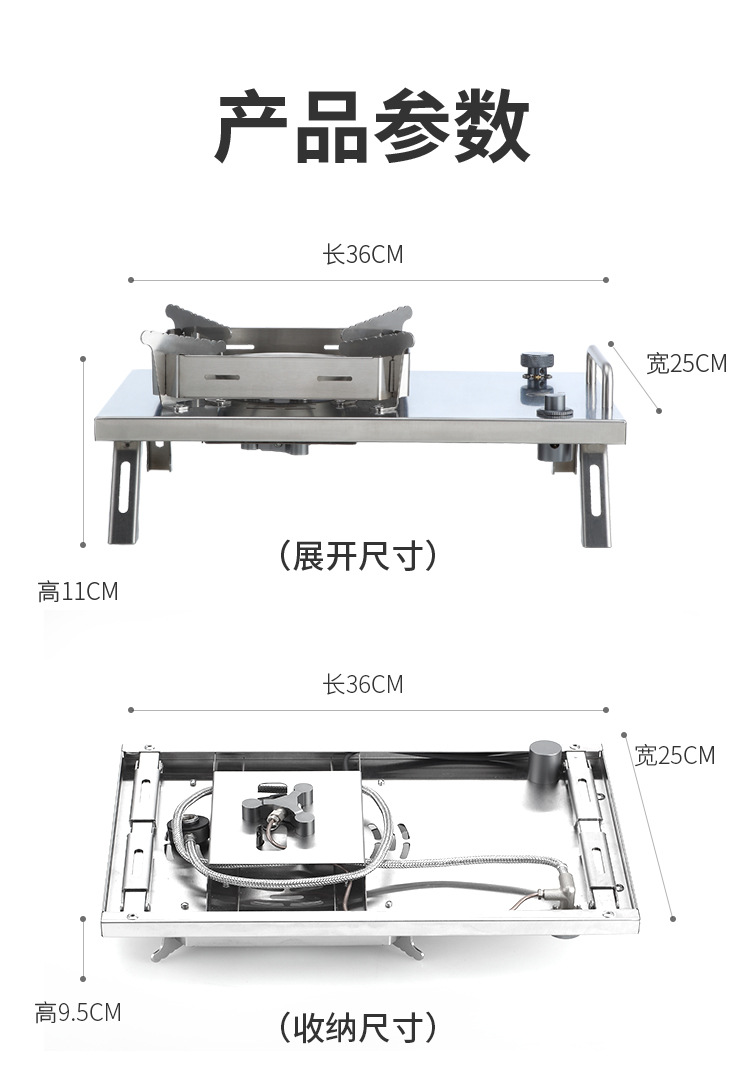 产品参数

长36CM

宽25CM

（展开尺寸）

高11CM

长36CM

宽25CM

高9.5CM

（收纳尺寸）